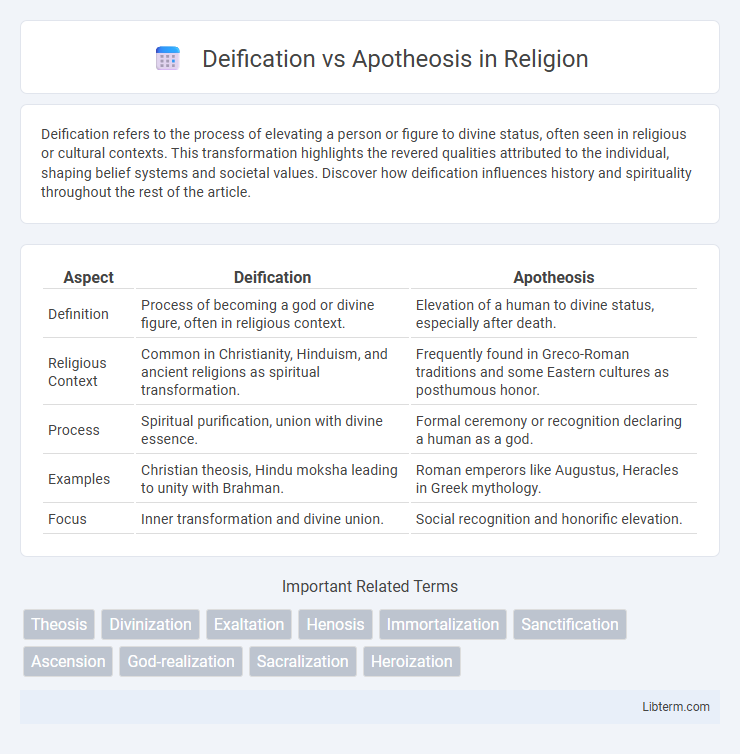 Deification vs Apotheosis in Religion

Deification refers to the process of elevating a person or figure to divine status, often seen in religious or cultural contexts. This transformation highlights the revered qualities attributed to the individual, shaping belief systems and societal values. Discover how deification influences history and spirituality throughout the rest of the article.

| Aspect | Deification | Apotheosis |
|---|---|---|
| Definition | Process of becoming a god or divine figure, often in religious context. | Elevation of a human to divine status, especially after death. |
| Religious Context | Common in Christianity, Hinduism, and ancient religions as spiritual transformation. | Frequently found in Greco-Roman traditions and some Eastern cultures as posthumous honor. |
| Process | Spiritual purification, union with divine essence. | Formal ceremony or recognition declaring a human as a god. |
| Examples | Christian theosis, Hindu moksha leading to unity with Brahman. | Roman emperors like Augustus, Heracles in Greek mythology. |
| Focus | Inner transformation and divine union. | Social recognition and honorific elevation. |

Important Related Terms

Theosis
Divinization
Exaltation
Henosis
Immortalization
Sanctification
Ascension
God-realization
Sacralization
Heroization

Libterm.com