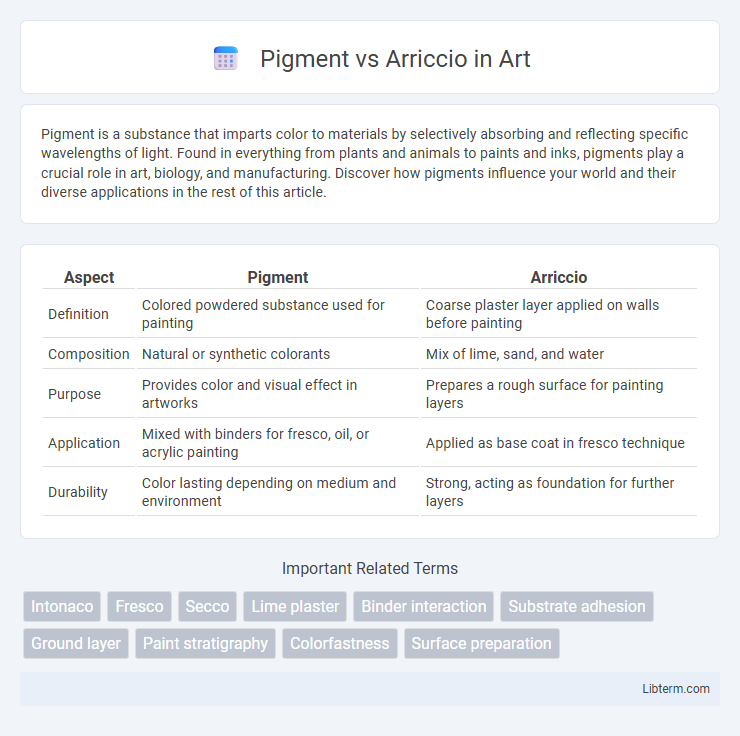 Pigment vs Arriccio in Art

Pigment is a substance that imparts color to materials by selectively absorbing and reflecting specific wavelengths of light. Found in everything from plants and animals to paints and inks, pigments play a crucial role in art, biology, and manufacturing. Discover how pigments influence your world and their diverse applications in the rest of this article.

| Aspect | Pigment | Arriccio |
|---|---|---|
| Definition | Colored powdered substance used for painting | Coarse plaster layer applied on walls before painting |
| Composition | Natural or synthetic colorants | Mix of lime, sand, and water |
| Purpose | Provides color and visual effect in artworks | Prepares a rough surface for painting layers |
| Application | Mixed with binders for fresco, oil, or acrylic painting | Applied as base coat in fresco technique |
| Durability | Color lasting depending on medium and environment | Strong, acting as foundation for further layers |

Important Related Terms

Intonaco
Fresco
Secco
Lime plaster
Binder interaction
Substrate adhesion
Ground layer
Paint stratigraphy
Colorfastness
Surface preparation

Libterm.com