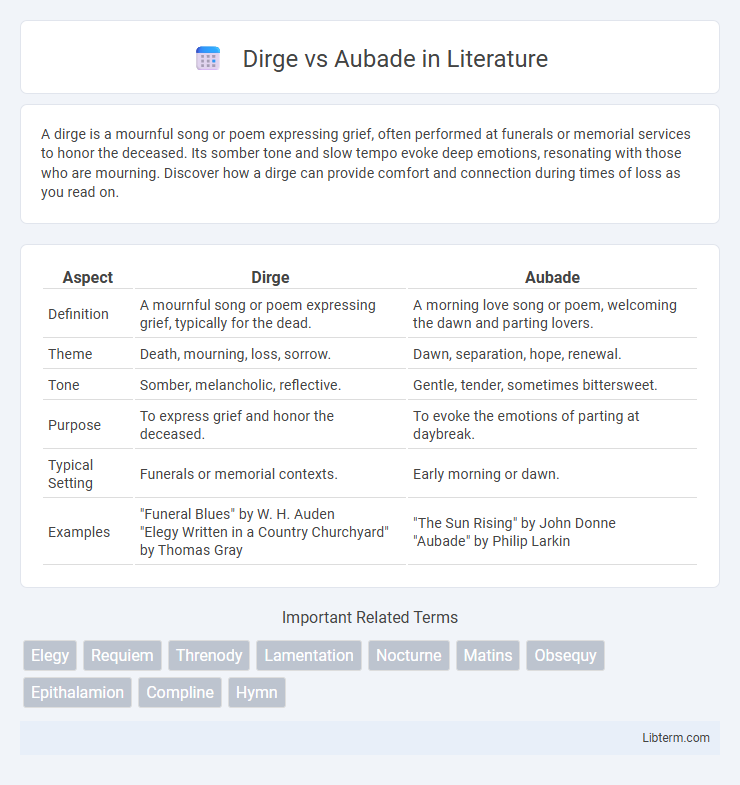 Dirge vs Aubade in Literature

A dirge is a mournful song or poem expressing grief, often performed at funerals or memorial services to honor the deceased. Its somber tone and slow tempo evoke deep emotions, resonating with those who are mourning. Discover how a dirge can provide comfort and connection during times of loss as you read on.

| Aspect | Dirge | Aubade |
|---|---|---|
| Definition | A mournful song or poem expressing grief, typically for the dead. | A morning love song or poem, welcoming the dawn and parting lovers. |
| Theme | Death, mourning, loss, sorrow. | Dawn, separation, hope, renewal. |
| Tone | Somber, melancholic, reflective. | Gentle, tender, sometimes bittersweet. |
| Purpose | To express grief and honor the deceased. | To evoke the emotions of parting at daybreak. |
| Typical Setting | Funerals or memorial contexts. | Early morning or dawn. |
| Examples | "Funeral Blues" by W. H. Auden "Elegy Written in a Country Churchyard" by Thomas Gray | "The Sun Rising" by John Donne "Aubade" by Philip Larkin |

Important Related Terms

Elegy Requiem Threnody Lamentation Nocturne Matins Obsequy Epithalamion Compline Hymn

Libterm.com