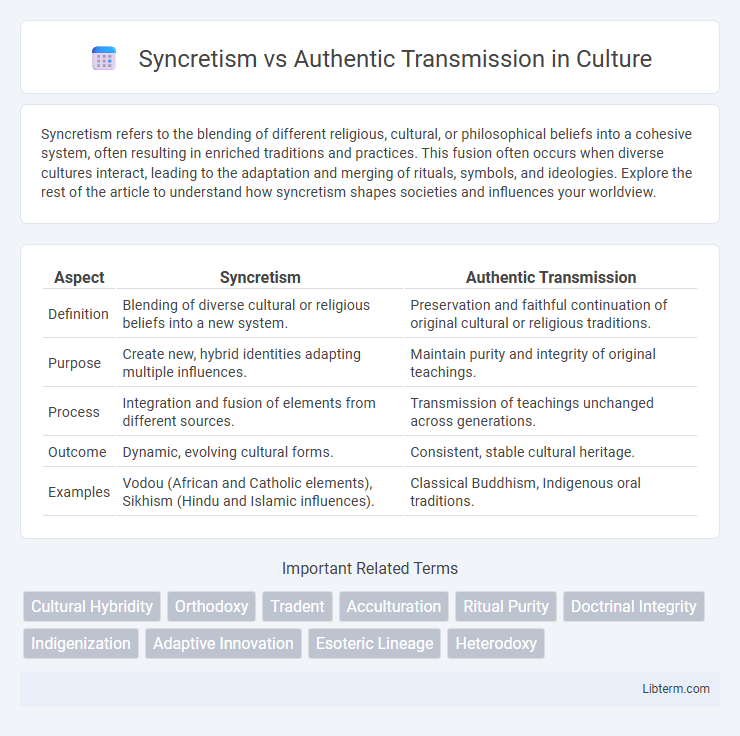 Syncretism vs Authentic Transmission in Culture

Syncretism refers to the blending of different religious, cultural, or philosophical beliefs into a cohesive system, often resulting in enriched traditions and practices. This fusion often occurs when diverse cultures interact, leading to the adaptation and merging of rituals, symbols, and ideologies. Explore the rest of the article to understand how syncretism shapes societies and influences your worldview.

| Aspect | Syncretism | Authentic Transmission |
|---|---|---|
| Definition | Blending of diverse cultural or religious beliefs into a new system. | Preservation and faithful continuation of original cultural or religious traditions. |
| Purpose | Create new, hybrid identities adapting multiple influences. | Maintain purity and integrity of original teachings. |
| Process | Integration and fusion of elements from different sources. | Transmission of teachings unchanged across generations. |
| Outcome | Dynamic, evolving cultural forms. | Consistent, stable cultural heritage. |
| Examples | Vodou (African and Catholic elements), Sikhism (Hindu and Islamic influences). | Classical Buddhism, Indigenous oral traditions. |

Important Related Terms

Cultural Hybridity Orthodoxy Tradent Acculturation Ritual Purity Doctrinal Integrity Indigenization Adaptive Innovation Esoteric Lineage Heterodoxy

Libterm.com