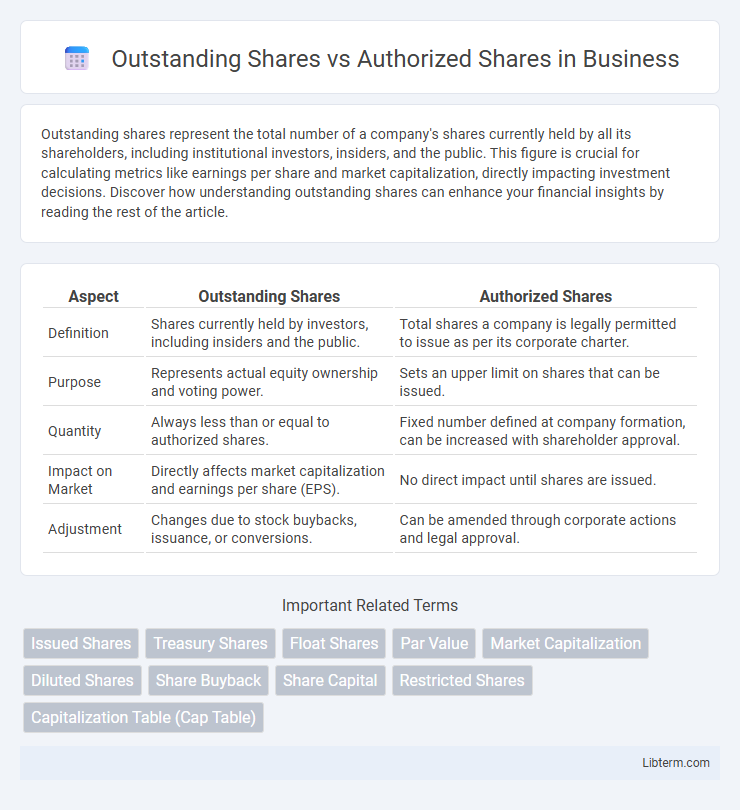 Outstanding Shares vs Authorized Shares in Business

Outstanding shares represent the total number of a company's shares currently held by all its shareholders, including institutional investors, insiders, and the public. This figure is crucial for calculating metrics like earnings per share and market capitalization, directly impacting investment decisions. Discover how understanding outstanding shares can enhance your financial insights by reading the rest of the article.

| Aspect | Outstanding Shares | Authorized Shares |
|---|---|---|
| Definition | Shares currently held by investors, including insiders and the public. | Total shares a company is legally permitted to issue as per its corporate charter. |
| Purpose | Represents actual equity ownership and voting power. | Sets an upper limit on shares that can be issued. |
| Quantity | Always less than or equal to authorized shares. | Fixed number defined at company formation, can be increased with shareholder approval. |
| Impact on Market | Directly affects market capitalization and earnings per share (EPS). | No direct impact until shares are issued. |
| Adjustment | Changes due to stock buybacks, issuance, or conversions. | Can be amended through corporate actions and legal approval. |

Important Related Terms

Issued Shares
Treasury Shares
Float Shares
Par Value
Market Capitalization
Diluted Shares
Share Buyback
Share Capital
Restricted Shares
Capitalization Table (Cap Table)

Libterm.com