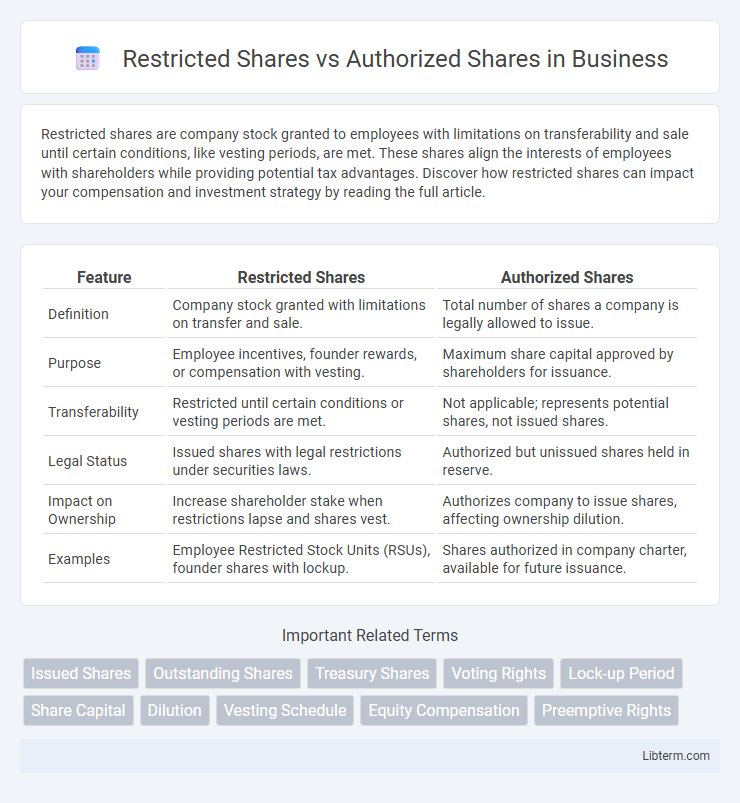 Restricted Shares vs Authorized Shares in Business

Restricted shares are company stock granted to employees with limitations on transferability and sale until certain conditions, like vesting periods, are met. These shares align the interests of employees with shareholders while providing potential tax advantages. Discover how restricted shares can impact your compensation and investment strategy by reading the full article.

| Feature | Restricted Shares | Authorized Shares |
|---|---|---|
| Definition | Company stock granted with limitations on transfer and sale. | Total number of shares a company is legally allowed to issue. |
| Purpose | Employee incentives, founder rewards, or compensation with vesting. | Maximum share capital approved by shareholders for issuance. |
| Transferability | Restricted until certain conditions or vesting periods are met. | Not applicable; represents potential shares, not issued shares. |
| Legal Status | Issued shares with legal restrictions under securities laws. | Authorized but unissued shares held in reserve. |
| Impact on Ownership | Increase shareholder stake when restrictions lapse and shares vest. | Authorizes company to issue shares, affecting ownership dilution. |
| Examples | Employee Restricted Stock Units (RSUs), founder shares with lockup. | Shares authorized in company charter, available for future issuance. |

Important Related Terms

Issued Shares
Outstanding Shares
Treasury Shares
Voting Rights
Lock-up Period
Share Capital
Dilution
Vesting Schedule
Equity Compensation
Preemptive Rights

Libterm.com