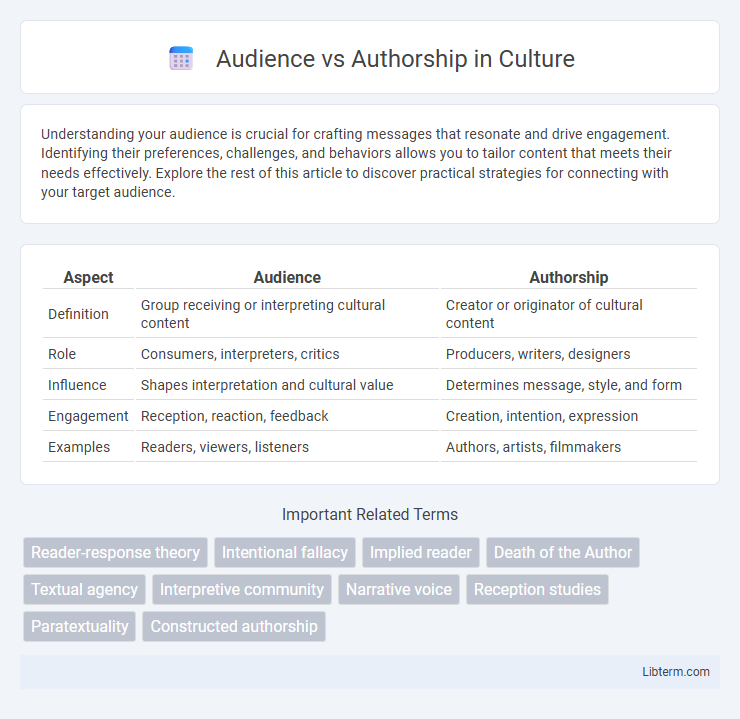 Audience vs Authorship in Culture

Understanding your audience is crucial for crafting messages that resonate and drive engagement. Identifying their preferences, challenges, and behaviors allows you to tailor content that meets their needs effectively. Explore the rest of this article to discover practical strategies for connecting with your target audience.

| Aspect | Audience | Authorship |
|---|---|---|
| Definition | Group receiving or interpreting cultural content | Creator or originator of cultural content |
| Role | Consumers, interpreters, critics | Producers, writers, designers |
| Influence | Shapes interpretation and cultural value | Determines message, style, and form |
| Engagement | Reception, reaction, feedback | Creation, intention, expression |
| Examples | Readers, viewers, listeners | Authors, artists, filmmakers |

Important Related Terms

Reader-response theory
Intentional fallacy
Implied reader
Death of the Author
Textual agency
Interpretive community
Narrative voice
Reception studies
Paratextuality
Constructed authorship

Libterm.com