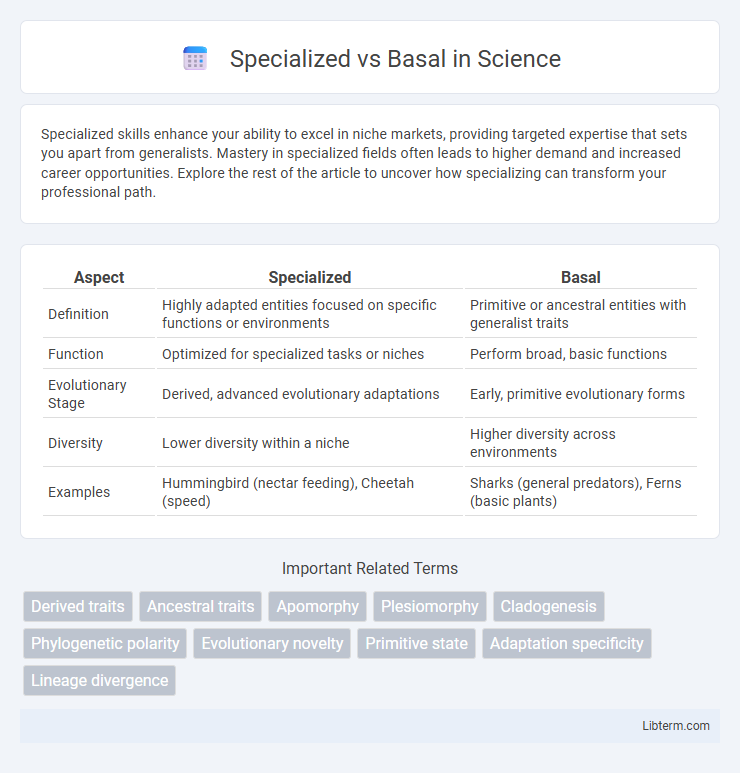 Specialized vs Basal in Science

Specialized skills enhance your ability to excel in niche markets, providing targeted expertise that sets you apart from generalists. Mastery in specialized fields often leads to higher demand and increased career opportunities. Explore the rest of the article to uncover how specializing can transform your professional path.

| Aspect | Specialized | Basal |
|---|---|---|
| Definition | Highly adapted entities focused on specific functions or environments | Primitive or ancestral entities with generalist traits |
| Function | Optimized for specialized tasks or niches | Perform broad, basic functions |
| Evolutionary Stage | Derived, advanced evolutionary adaptations | Early, primitive evolutionary forms |
| Diversity | Lower diversity within a niche | Higher diversity across environments |
| Examples | Hummingbird (nectar feeding), Cheetah (speed) | Sharks (general predators), Ferns (basic plants) |

Important Related Terms

Derived traits
Ancestral traits
Apomorphy
Plesiomorphy
Cladogenesis
Phylogenetic polarity
Evolutionary novelty
Primitive state
Adaptation specificity
Lineage divergence

Libterm.com