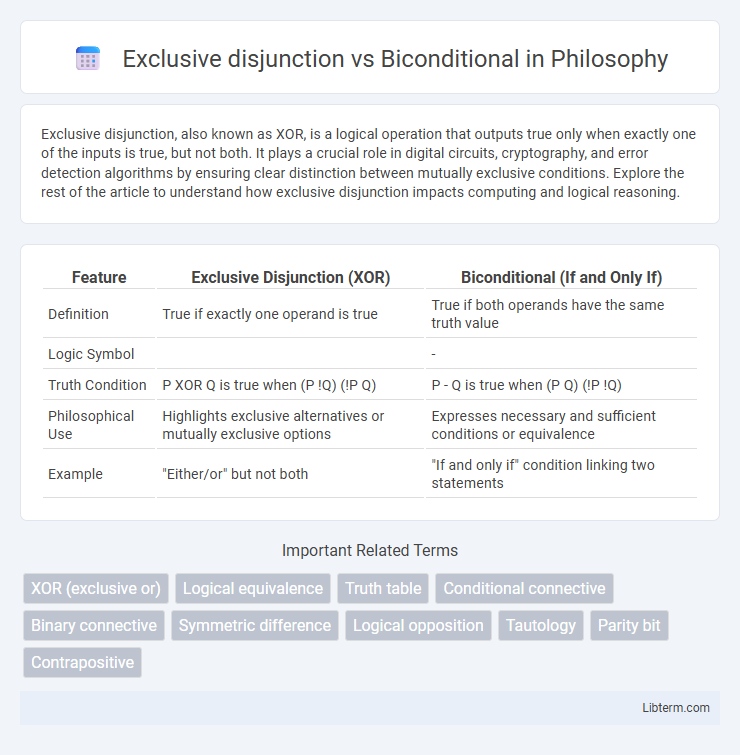 Exclusive disjunction vs Biconditional in Philosophy

Exclusive disjunction, also known as XOR, is a logical operation that outputs true only when exactly one of the inputs is true, but not both. It plays a crucial role in digital circuits, cryptography, and error detection algorithms by ensuring clear distinction between mutually exclusive conditions. Explore the rest of the article to understand how exclusive disjunction impacts computing and logical reasoning.

| Feature | Exclusive Disjunction (XOR) | Biconditional (If and Only If) |
|---|---|---|
| Definition | True if exactly one operand is true | True if both operands have the same truth value |
| Logic Symbol | | - |
| Truth Condition | P XOR Q is true when (P !Q) (!P Q) | P - Q is true when (P Q) (!P !Q) |
| Philosophical Use | Highlights exclusive alternatives or mutually exclusive options | Expresses necessary and sufficient conditions or equivalence |
| Example | "Either/or" but not both | "If and only if" condition linking two statements |

Important Related Terms

XOR (exclusive or) Logical equivalence Truth table Conditional connective Binary connective Symmetric difference Logical opposition Tautology Parity bit Contrapositive

Libterm.com