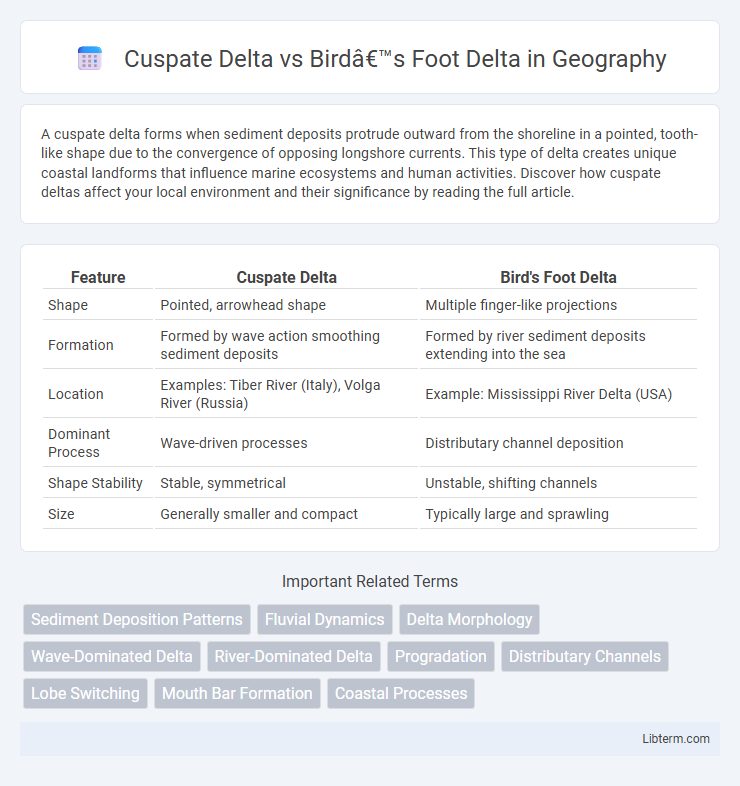 Cuspate Delta vs Birdâ€™s Foot Delta in Geography

A cuspate delta forms when sediment deposits protrude outward from the shoreline in a pointed, tooth-like shape due to the convergence of opposing longshore currents. This type of delta creates unique coastal landforms that influence marine ecosystems and human activities. Discover how cuspate deltas affect your local environment and their significance by reading the full article.

| Feature | Cuspate Delta | Bird's Foot Delta |
|---|---|---|
| Shape | Pointed, arrowhead shape | Multiple finger-like projections |
| Formation | Formed by wave action smoothing sediment deposits | Formed by river sediment deposits extending into the sea |
| Location | Examples: Tiber River (Italy), Volga River (Russia) | Example: Mississippi River Delta (USA) |
| Dominant Process | Wave-driven processes | Distributary channel deposition |
| Shape Stability | Stable, symmetrical | Unstable, shifting channels |
| Size | Generally smaller and compact | Typically large and sprawling |

Important Related Terms

Sediment Deposition Patterns
Fluvial Dynamics
Delta Morphology
Wave-Dominated Delta
River-Dominated Delta
Progradation
Distributary Channels
Lobe Switching
Mouth Bar Formation
Coastal Processes

Libterm.com