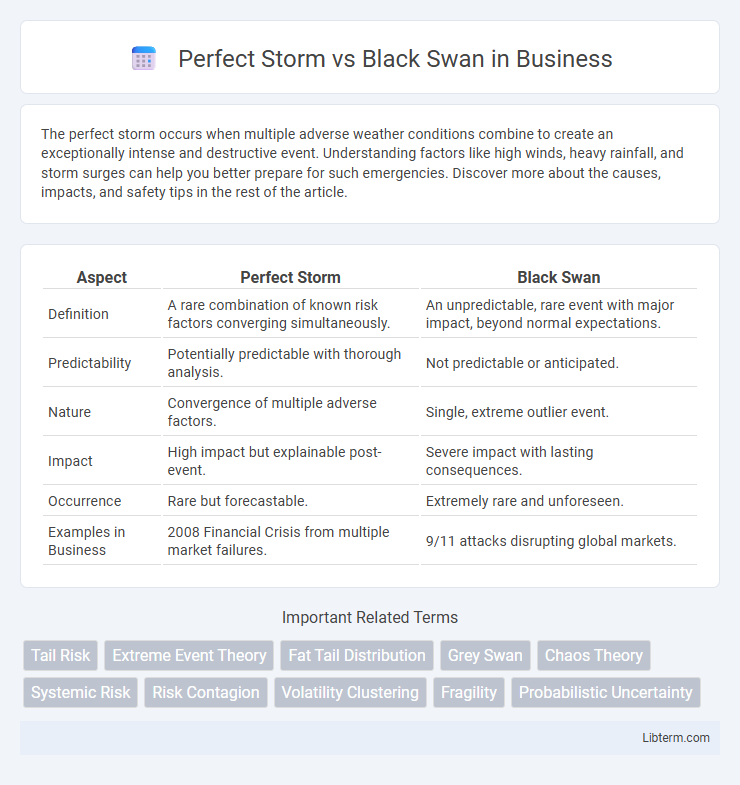 Perfect Storm vs Black Swan in Business

The perfect storm occurs when multiple adverse weather conditions combine to create an exceptionally intense and destructive event. Understanding factors like high winds, heavy rainfall, and storm surges can help you better prepare for such emergencies. Discover more about the causes, impacts, and safety tips in the rest of the article.

| Aspect | Perfect Storm | Black Swan |
|---|---|---|
| Definition | A rare combination of known risk factors converging simultaneously. | An unpredictable, rare event with major impact, beyond normal expectations. |
| Predictability | Potentially predictable with thorough analysis. | Not predictable or anticipated. |
| Nature | Convergence of multiple adverse factors. | Single, extreme outlier event. |
| Impact | High impact but explainable post-event. | Severe impact with lasting consequences. |
| Occurrence | Rare but forecastable. | Extremely rare and unforeseen. |
| Examples in Business | 2008 Financial Crisis from multiple market failures. | 9/11 attacks disrupting global markets. |

Important Related Terms

Tail Risk
Extreme Event Theory
Fat Tail Distribution
Grey Swan
Chaos Theory
Systemic Risk
Risk Contagion
Volatility Clustering
Fragility
Probabilistic Uncertainty

Libterm.com