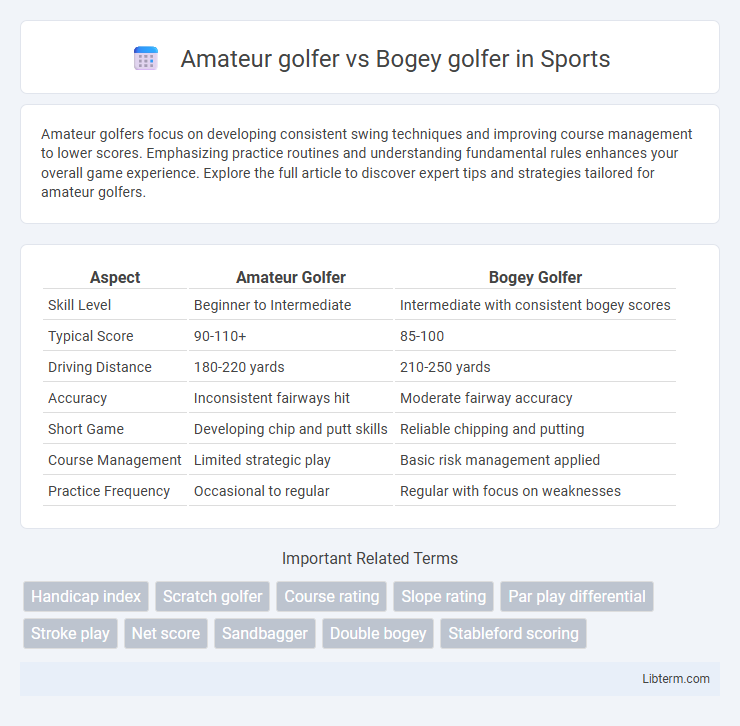 Amateur golfer vs Bogey golfer in Sports

Amateur golfers focus on developing consistent swing techniques and improving course management to lower scores. Emphasizing practice routines and understanding fundamental rules enhances your overall game experience. Explore the full article to discover expert tips and strategies tailored for amateur golfers.

| Aspect | Amateur Golfer | Bogey Golfer |
|---|---|---|
| Skill Level | Beginner to Intermediate | Intermediate with consistent bogey scores |
| Typical Score | 90-110+ | 85-100 |
| Driving Distance | 180-220 yards | 210-250 yards |
| Accuracy | Inconsistent fairways hit | Moderate fairway accuracy |
| Short Game | Developing chip and putt skills | Reliable chipping and putting |
| Course Management | Limited strategic play | Basic risk management applied |
| Practice Frequency | Occasional to regular | Regular with focus on weaknesses |

Important Related Terms

Handicap index
Scratch golfer
Course rating
Slope rating
Par play differential
Stroke play
Net score
Sandbagger
Double bogey
Stableford scoring

Libterm.com