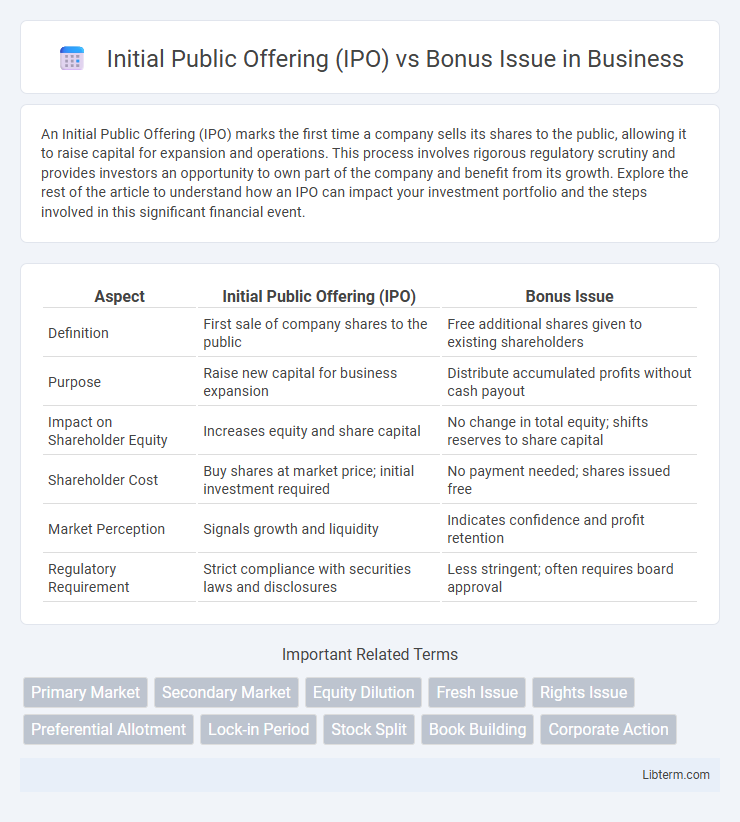 Initial Public Offering (IPO) vs Bonus Issue in Business

An Initial Public Offering (IPO) marks the first time a company sells its shares to the public, allowing it to raise capital for expansion and operations. This process involves rigorous regulatory scrutiny and provides investors an opportunity to own part of the company and benefit from its growth. Explore the rest of the article to understand how an IPO can impact your investment portfolio and the steps involved in this significant financial event.

| Aspect | Initial Public Offering (IPO) | Bonus Issue |
|---|---|---|
| Definition | First sale of company shares to the public | Free additional shares given to existing shareholders |
| Purpose | Raise new capital for business expansion | Distribute accumulated profits without cash payout |
| Impact on Shareholder Equity | Increases equity and share capital | No change in total equity; shifts reserves to share capital |
| Shareholder Cost | Buy shares at market price; initial investment required | No payment needed; shares issued free |
| Market Perception | Signals growth and liquidity | Indicates confidence and profit retention |
| Regulatory Requirement | Strict compliance with securities laws and disclosures | Less stringent; often requires board approval |

Important Related Terms

Primary Market Secondary Market Equity Dilution Fresh Issue Rights Issue Preferential Allotment Lock-in Period Stock Split Book Building Corporate Action

Libterm.com