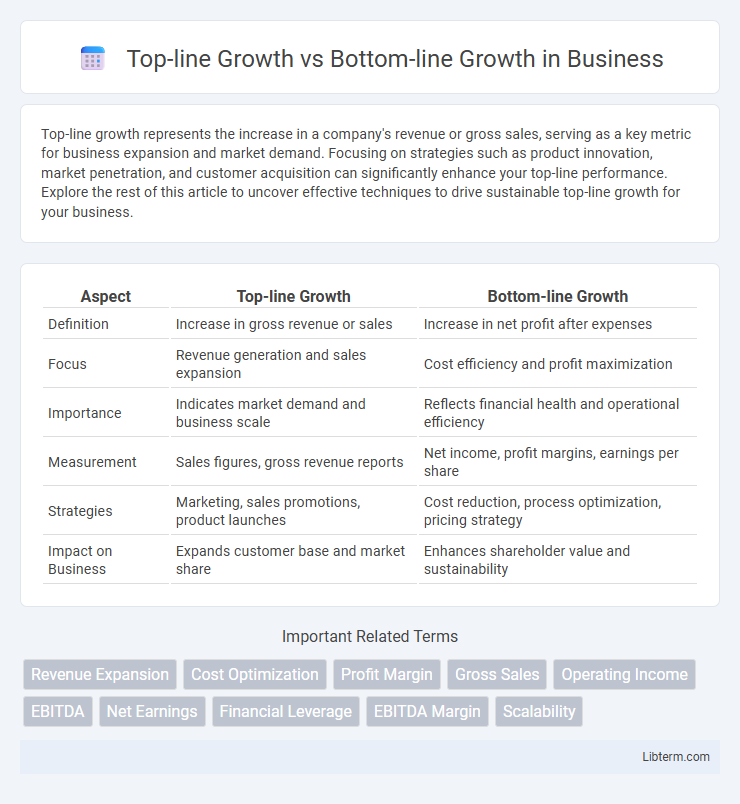 Top-line Growth vs Bottom-line Growth in Business

Top-line growth represents the increase in a company's revenue or gross sales, serving as a key metric for business expansion and market demand. Focusing on strategies such as product innovation, market penetration, and customer acquisition can significantly enhance your top-line performance. Explore the rest of this article to uncover effective techniques to drive sustainable top-line growth for your business.

| Aspect | Top-line Growth | Bottom-line Growth |
|---|---|---|
| Definition | Increase in gross revenue or sales | Increase in net profit after expenses |
| Focus | Revenue generation and sales expansion | Cost efficiency and profit maximization |
| Importance | Indicates market demand and business scale | Reflects financial health and operational efficiency |
| Measurement | Sales figures, gross revenue reports | Net income, profit margins, earnings per share |
| Strategies | Marketing, sales promotions, product launches | Cost reduction, process optimization, pricing strategy |
| Impact on Business | Expands customer base and market share | Enhances shareholder value and sustainability |

Important Related Terms

Revenue Expansion
Cost Optimization
Profit Margin
Gross Sales
Operating Income
EBITDA
Net Earnings
Financial Leverage
EBITDA Margin
Scalability

Libterm.com