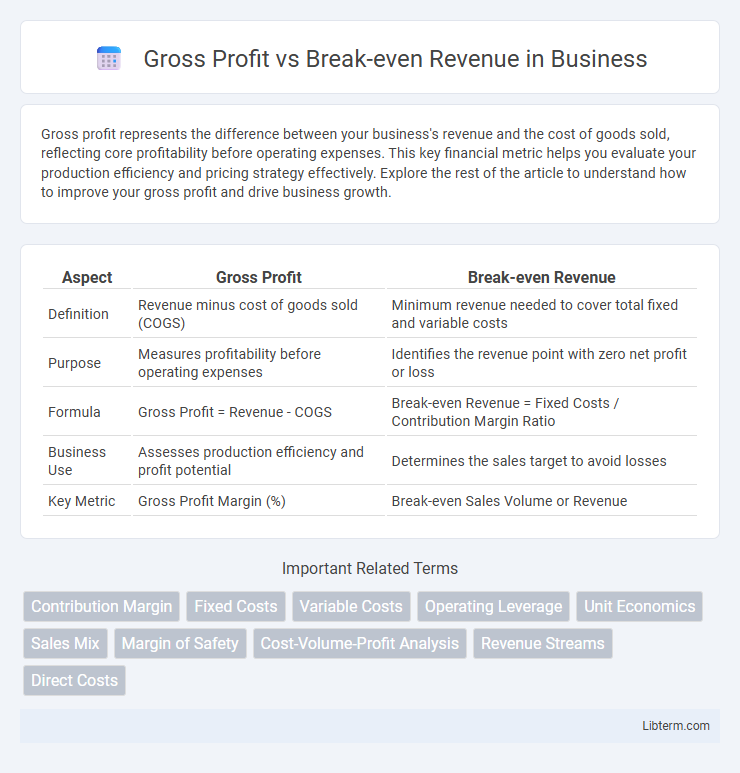 Gross Profit vs Break-even Revenue in Business

Gross profit represents the difference between your business's revenue and the cost of goods sold, reflecting core profitability before operating expenses. This key financial metric helps you evaluate your production efficiency and pricing strategy effectively. Explore the rest of the article to understand how to improve your gross profit and drive business growth.

| Aspect | Gross Profit | Break-even Revenue |
|---|---|---|
| Definition | Revenue minus cost of goods sold (COGS) | Minimum revenue needed to cover total fixed and variable costs |
| Purpose | Measures profitability before operating expenses | Identifies the revenue point with zero net profit or loss |
| Formula | Gross Profit = Revenue - COGS | Break-even Revenue = Fixed Costs / Contribution Margin Ratio |
| Business Use | Assesses production efficiency and profit potential | Determines the sales target to avoid losses |
| Key Metric | Gross Profit Margin (%) | Break-even Sales Volume or Revenue |

Important Related Terms

Contribution Margin
Fixed Costs
Variable Costs
Operating Leverage
Unit Economics
Sales Mix
Margin of Safety
Cost-Volume-Profit Analysis
Revenue Streams
Direct Costs

Libterm.com