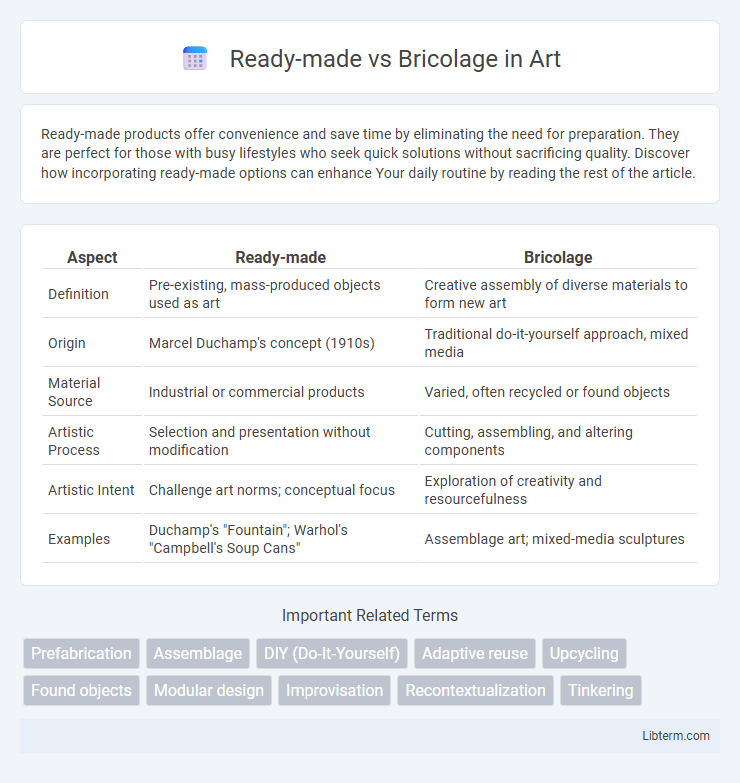 Ready-made vs Bricolage in Art

Ready-made products offer convenience and save time by eliminating the need for preparation. They are perfect for those with busy lifestyles who seek quick solutions without sacrificing quality. Discover how incorporating ready-made options can enhance Your daily routine by reading the rest of the article.

| Aspect | Ready-made | Bricolage |
|---|---|---|
| Definition | Pre-existing, mass-produced objects used as art | Creative assembly of diverse materials to form new art |
| Origin | Marcel Duchamp's concept (1910s) | Traditional do-it-yourself approach, mixed media |
| Material Source | Industrial or commercial products | Varied, often recycled or found objects |
| Artistic Process | Selection and presentation without modification | Cutting, assembling, and altering components |
| Artistic Intent | Challenge art norms; conceptual focus | Exploration of creativity and resourcefulness |
| Examples | Duchamp's "Fountain"; Warhol's "Campbell's Soup Cans" | Assemblage art; mixed-media sculptures |

Important Related Terms

Prefabrication
Assemblage
DIY (Do-It-Yourself)
Adaptive reuse
Upcycling
Found objects
Modular design
Improvisation
Recontextualization
Tinkering

Libterm.com