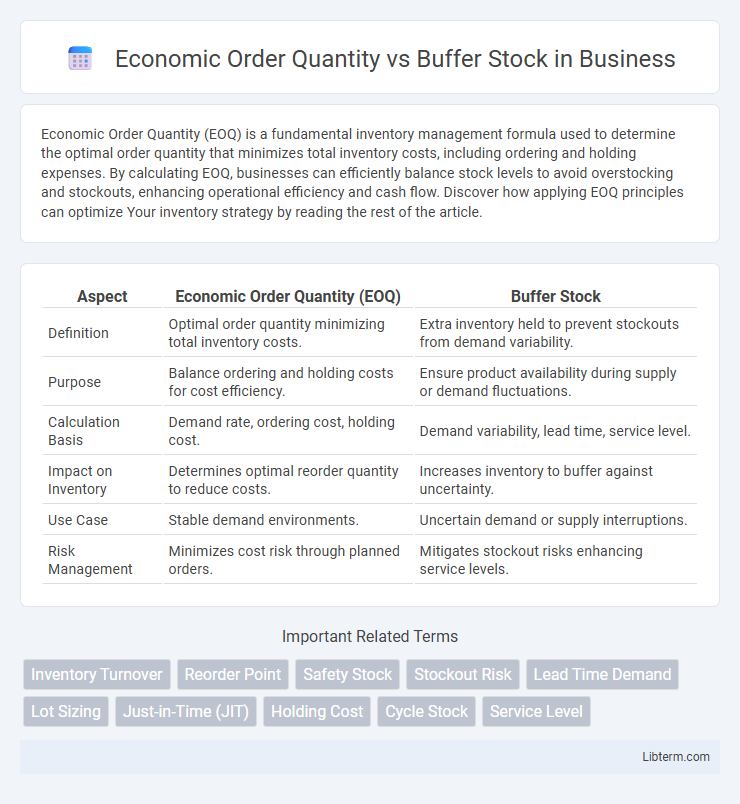 Economic Order Quantity vs Buffer Stock in Business

Economic Order Quantity (EOQ) is a fundamental inventory management formula used to determine the optimal order quantity that minimizes total inventory costs, including ordering and holding expenses. By calculating EOQ, businesses can efficiently balance stock levels to avoid overstocking and stockouts, enhancing operational efficiency and cash flow. Discover how applying EOQ principles can optimize Your inventory strategy by reading the rest of the article.

| Aspect | Economic Order Quantity (EOQ) | Buffer Stock |
|---|---|---|
| Definition | Optimal order quantity minimizing total inventory costs. | Extra inventory held to prevent stockouts from demand variability. |
| Purpose | Balance ordering and holding costs for cost efficiency. | Ensure product availability during supply or demand fluctuations. |
| Calculation Basis | Demand rate, ordering cost, holding cost. | Demand variability, lead time, service level. |
| Impact on Inventory | Determines optimal reorder quantity to reduce costs. | Increases inventory to buffer against uncertainty. |
| Use Case | Stable demand environments. | Uncertain demand or supply interruptions. |
| Risk Management | Minimizes cost risk through planned orders. | Mitigates stockout risks enhancing service levels. |

Important Related Terms

Inventory Turnover
Reorder Point
Safety Stock
Stockout Risk
Lead Time Demand
Lot Sizing
Just-in-Time (JIT)
Holding Cost
Cycle Stock
Service Level

Libterm.com