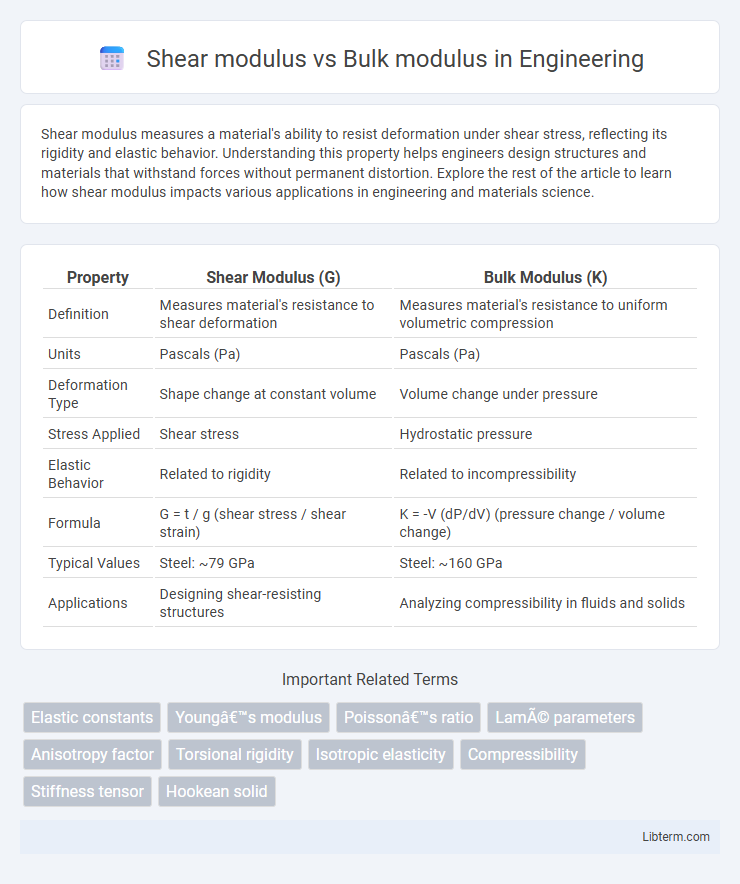 Shear modulus vs Bulk modulus in Engineering

Shear modulus measures a material's ability to resist deformation under shear stress, reflecting its rigidity and elastic behavior. Understanding this property helps engineers design structures and materials that withstand forces without permanent distortion. Explore the rest of the article to learn how shear modulus impacts various applications in engineering and materials science.

| Property | Shear Modulus (G) | Bulk Modulus (K) |
|---|---|---|
| Definition | Measures material's resistance to shear deformation | Measures material's resistance to uniform volumetric compression |
| Units | Pascals (Pa) | Pascals (Pa) |
| Deformation Type | Shape change at constant volume | Volume change under pressure |
| Stress Applied | Shear stress | Hydrostatic pressure |
| Elastic Behavior | Related to rigidity | Related to incompressibility |
| Formula | G = t / g (shear stress / shear strain) | K = -V (dP/dV) (pressure change / volume change) |
| Typical Values | Steel: ~79 GPa | Steel: ~160 GPa |
| Applications | Designing shear-resisting structures | Analyzing compressibility in fluids and solids |

Important Related Terms

Elastic constants
Youngâ€™s modulus
Poissonâ€™s ratio
LamÃ© parameters
Anisotropy factor
Torsional rigidity
Isotropic elasticity
Compressibility
Stiffness tensor
Hookean solid

Libterm.com