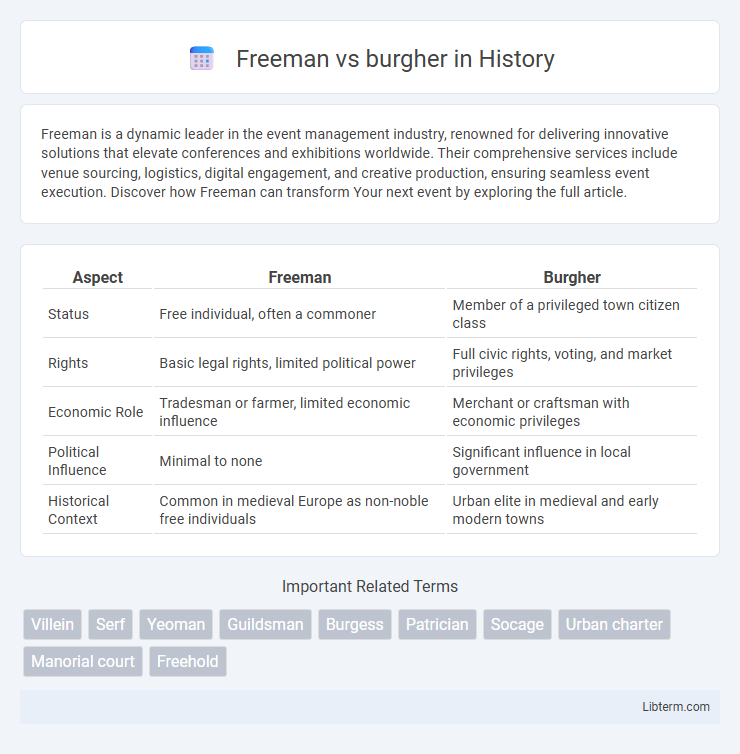 Freeman vs burgher in History

Freeman is a dynamic leader in the event management industry, renowned for delivering innovative solutions that elevate conferences and exhibitions worldwide. Their comprehensive services include venue sourcing, logistics, digital engagement, and creative production, ensuring seamless event execution. Discover how Freeman can transform Your next event by exploring the full article.

| Aspect | Freeman | Burgher |
|---|---|---|
| Status | Free individual, often a commoner | Member of a privileged town citizen class |
| Rights | Basic legal rights, limited political power | Full civic rights, voting, and market privileges |
| Economic Role | Tradesman or farmer, limited economic influence | Merchant or craftsman with economic privileges |
| Political Influence | Minimal to none | Significant influence in local government |
| Historical Context | Common in medieval Europe as non-noble free individuals | Urban elite in medieval and early modern towns |

Important Related Terms

Villein Serf Yeoman Guildsman Burgess Patrician Socage Urban charter Manorial court Freehold

Libterm.com