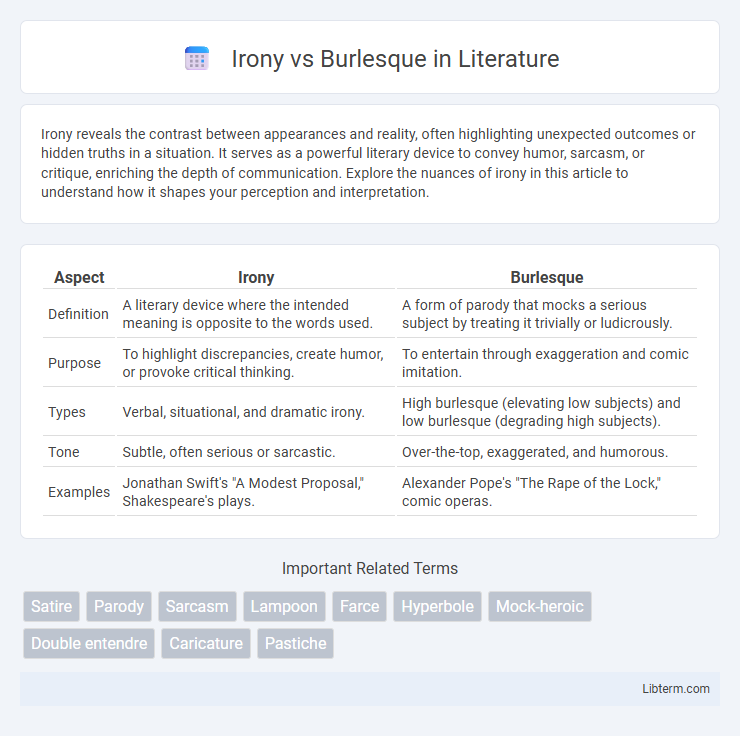 Irony vs Burlesque in Literature

Irony reveals the contrast between appearances and reality, often highlighting unexpected outcomes or hidden truths in a situation. It serves as a powerful literary device to convey humor, sarcasm, or critique, enriching the depth of communication. Explore the nuances of irony in this article to understand how it shapes your perception and interpretation.

| Aspect | Irony | Burlesque |
|---|---|---|
| Definition | A literary device where the intended meaning is opposite to the words used. | A form of parody that mocks a serious subject by treating it trivially or ludicrously. |
| Purpose | To highlight discrepancies, create humor, or provoke critical thinking. | To entertain through exaggeration and comic imitation. |
| Types | Verbal, situational, and dramatic irony. | High burlesque (elevating low subjects) and low burlesque (degrading high subjects). |
| Tone | Subtle, often serious or sarcastic. | Over-the-top, exaggerated, and humorous. |
| Examples | Jonathan Swift's "A Modest Proposal," Shakespeare's plays. | Alexander Pope's "The Rape of the Lock," comic operas. |

Important Related Terms

Satire
Parody
Sarcasm
Lampoon
Farce
Hyperbole
Mock-heroic
Double entendre
Caricature
Pastiche

Libterm.com