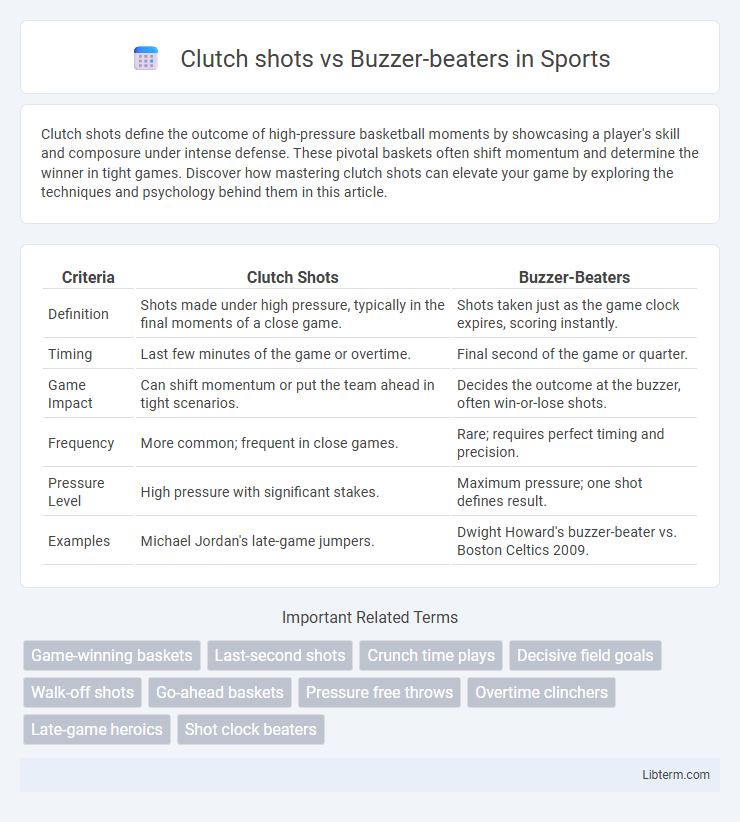 Clutch shots vs Buzzer-beaters in Sports

Clutch shots define the outcome of high-pressure basketball moments by showcasing a player's skill and composure under intense defense. These pivotal baskets often shift momentum and determine the winner in tight games. Discover how mastering clutch shots can elevate your game by exploring the techniques and psychology behind them in this article.

| Criteria | Clutch Shots | Buzzer-Beaters |
|---|---|---|
| Definition | Shots made under high pressure, typically in the final moments of a close game. | Shots taken just as the game clock expires, scoring instantly. |
| Timing | Last few minutes of the game or overtime. | Final second of the game or quarter. |
| Game Impact | Can shift momentum or put the team ahead in tight scenarios. | Decides the outcome at the buzzer, often win-or-lose shots. |
| Frequency | More common; frequent in close games. | Rare; requires perfect timing and precision. |
| Pressure Level | High pressure with significant stakes. | Maximum pressure; one shot defines result. |
| Examples | Michael Jordan's late-game jumpers. | Dwight Howard's buzzer-beater vs. Boston Celtics 2009. |

Important Related Terms

Game-winning baskets
Last-second shots
Crunch time plays
Decisive field goals
Walk-off shots
Go-ahead baskets
Pressure free throws
Overtime clinchers
Late-game heroics
Shot clock beaters

Libterm.com