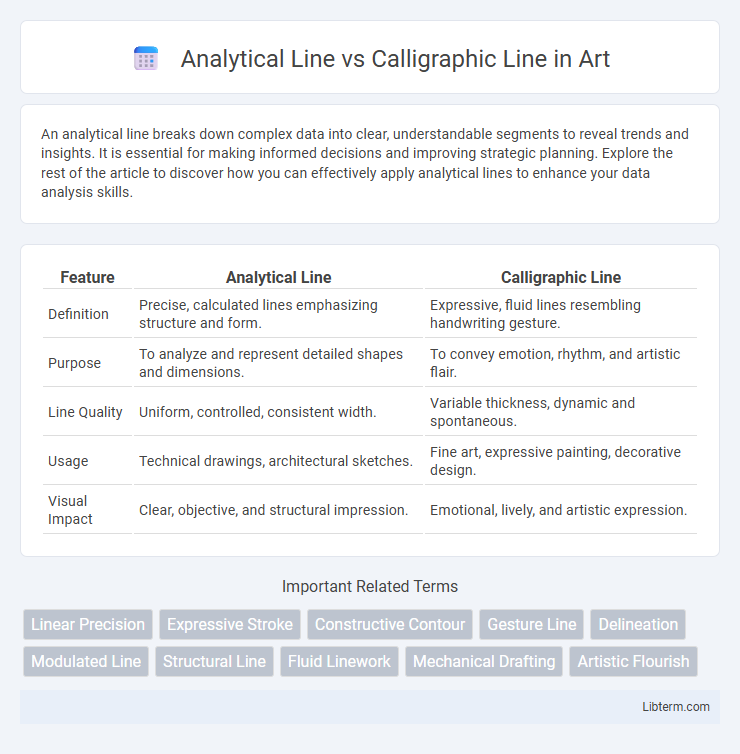 Analytical Line vs Calligraphic Line in Art

An analytical line breaks down complex data into clear, understandable segments to reveal trends and insights. It is essential for making informed decisions and improving strategic planning. Explore the rest of the article to discover how you can effectively apply analytical lines to enhance your data analysis skills.

| Feature | Analytical Line | Calligraphic Line |
|---|---|---|
| Definition | Precise, calculated lines emphasizing structure and form. | Expressive, fluid lines resembling handwriting gesture. |
| Purpose | To analyze and represent detailed shapes and dimensions. | To convey emotion, rhythm, and artistic flair. |
| Line Quality | Uniform, controlled, consistent width. | Variable thickness, dynamic and spontaneous. |
| Usage | Technical drawings, architectural sketches. | Fine art, expressive painting, decorative design. |
| Visual Impact | Clear, objective, and structural impression. | Emotional, lively, and artistic expression. |

Important Related Terms

Linear Precision
Expressive Stroke
Constructive Contour
Gesture Line
Delineation
Modulated Line
Structural Line
Fluid Linework
Mechanical Drafting
Artistic Flourish

Libterm.com