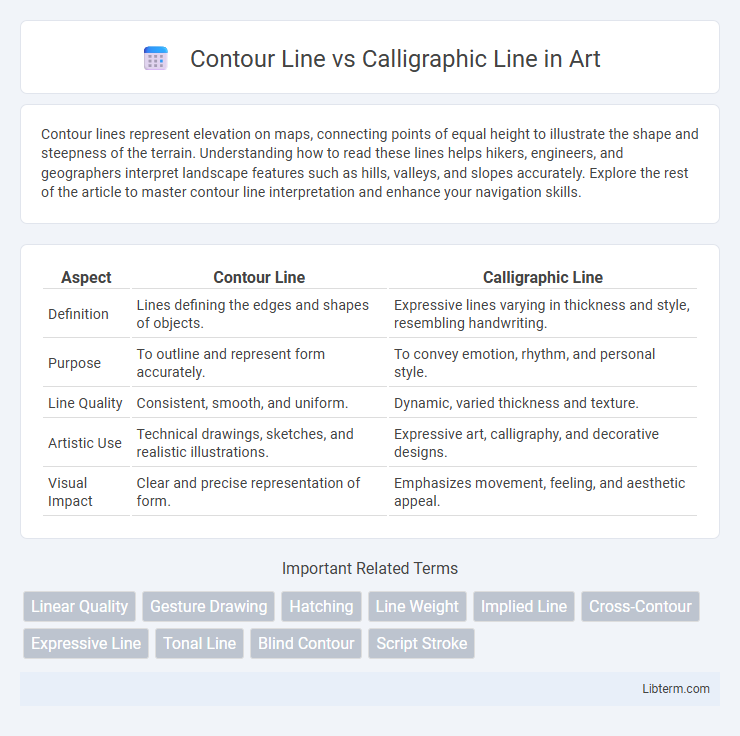 Contour Line vs Calligraphic Line in Art

Contour lines represent elevation on maps, connecting points of equal height to illustrate the shape and steepness of the terrain. Understanding how to read these lines helps hikers, engineers, and geographers interpret landscape features such as hills, valleys, and slopes accurately. Explore the rest of the article to master contour line interpretation and enhance your navigation skills.

| Aspect | Contour Line | Calligraphic Line |
|---|---|---|
| Definition | Lines defining the edges and shapes of objects. | Expressive lines varying in thickness and style, resembling handwriting. |
| Purpose | To outline and represent form accurately. | To convey emotion, rhythm, and personal style. |
| Line Quality | Consistent, smooth, and uniform. | Dynamic, varied thickness and texture. |
| Artistic Use | Technical drawings, sketches, and realistic illustrations. | Expressive art, calligraphy, and decorative designs. |
| Visual Impact | Clear and precise representation of form. | Emphasizes movement, feeling, and aesthetic appeal. |

Important Related Terms

Linear Quality
Gesture Drawing
Hatching
Line Weight
Implied Line
Cross-Contour
Expressive Line
Tonal Line
Blind Contour
Script Stroke

Libterm.com