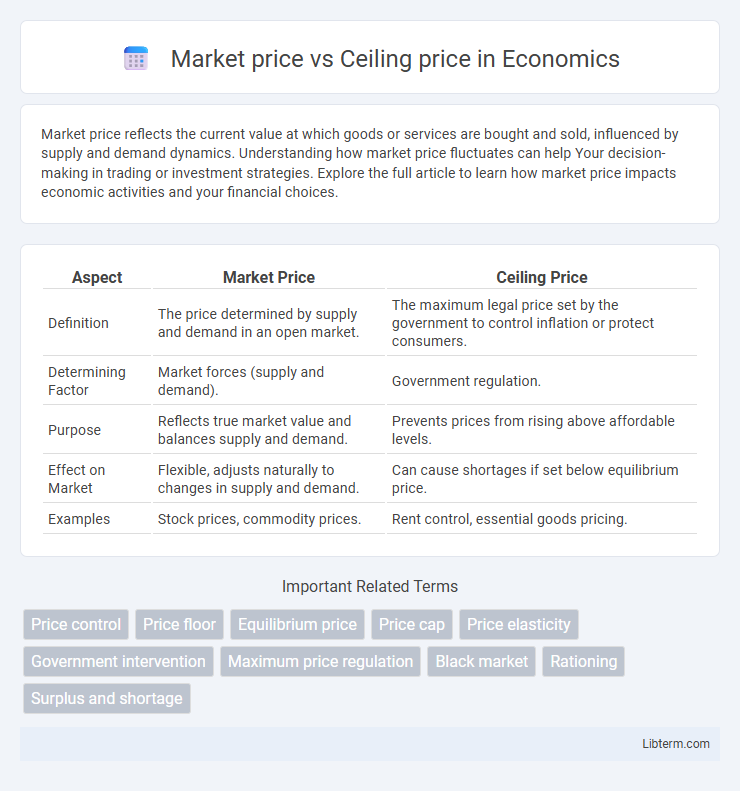 Market price vs Ceiling price in Economics

Market price reflects the current value at which goods or services are bought and sold, influenced by supply and demand dynamics. Understanding how market price fluctuates can help Your decision-making in trading or investment strategies. Explore the full article to learn how market price impacts economic activities and your financial choices.

| Aspect | Market Price | Ceiling Price |
|---|---|---|
| Definition | The price determined by supply and demand in an open market. | The maximum legal price set by the government to control inflation or protect consumers. |
| Determining Factor | Market forces (supply and demand). | Government regulation. |
| Purpose | Reflects true market value and balances supply and demand. | Prevents prices from rising above affordable levels. |
| Effect on Market | Flexible, adjusts naturally to changes in supply and demand. | Can cause shortages if set below equilibrium price. |
| Examples | Stock prices, commodity prices. | Rent control, essential goods pricing. |

Important Related Terms

Price control
Price floor
Equilibrium price
Price cap
Price elasticity
Government intervention
Maximum price regulation
Black market
Rationing
Surplus and shortage

Libterm.com