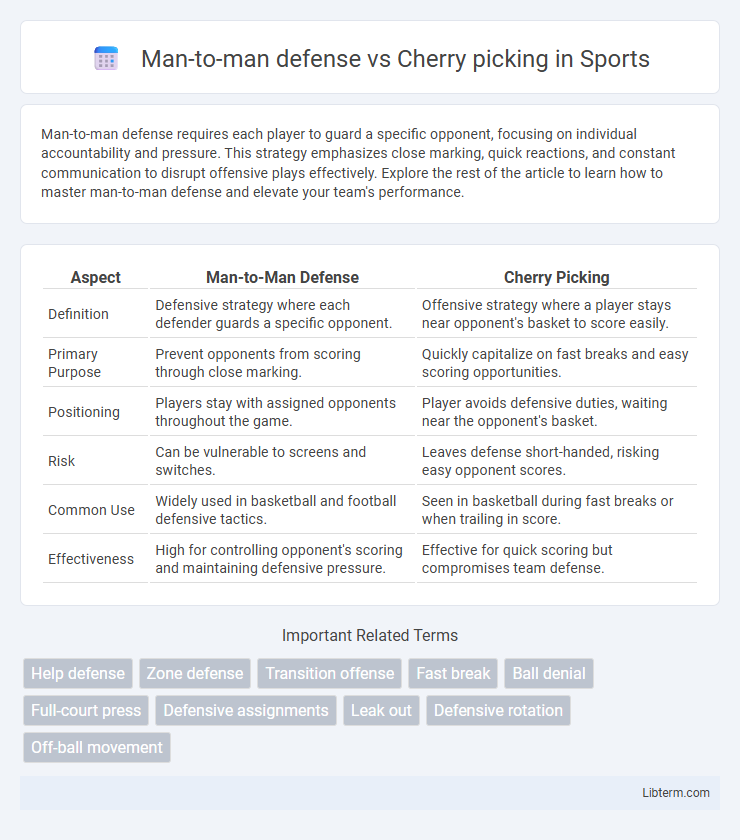 Man-to-man defense vs Cherry picking in Sports

Man-to-man defense requires each player to guard a specific opponent, focusing on individual accountability and pressure. This strategy emphasizes close marking, quick reactions, and constant communication to disrupt offensive plays effectively. Explore the rest of the article to learn how to master man-to-man defense and elevate your team's performance.

| Aspect | Man-to-Man Defense | Cherry Picking |
|---|---|---|
| Definition | Defensive strategy where each defender guards a specific opponent. | Offensive strategy where a player stays near opponent's basket to score easily. |
| Primary Purpose | Prevent opponents from scoring through close marking. | Quickly capitalize on fast breaks and easy scoring opportunities. |
| Positioning | Players stay with assigned opponents throughout the game. | Player avoids defensive duties, waiting near the opponent's basket. |
| Risk | Can be vulnerable to screens and switches. | Leaves defense short-handed, risking easy opponent scores. |
| Common Use | Widely used in basketball and football defensive tactics. | Seen in basketball during fast breaks or when trailing in score. |
| Effectiveness | High for controlling opponent's scoring and maintaining defensive pressure. | Effective for quick scoring but compromises team defense. |

Important Related Terms

Help defense
Zone defense
Transition offense
Fast break
Ball denial
Full-court press
Defensive assignments
Leak out
Defensive rotation
Off-ball movement

Libterm.com