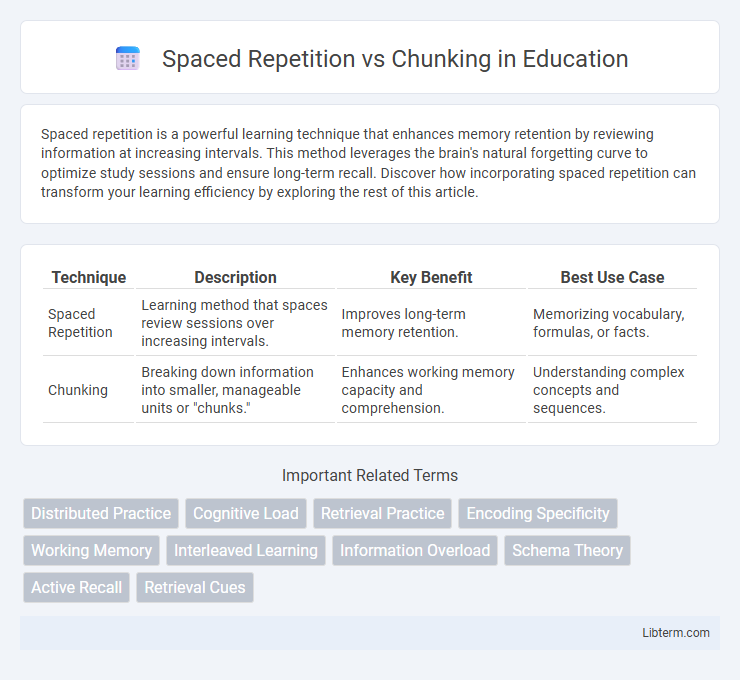 Spaced Repetition vs Chunking in Education

Spaced repetition is a powerful learning technique that enhances memory retention by reviewing information at increasing intervals. This method leverages the brain's natural forgetting curve to optimize study sessions and ensure long-term recall. Discover how incorporating spaced repetition can transform your learning efficiency by exploring the rest of this article.

| Technique | Description | Key Benefit | Best Use Case |
|---|---|---|---|
| Spaced Repetition | Learning method that spaces review sessions over increasing intervals. | Improves long-term memory retention. | Memorizing vocabulary, formulas, or facts. |
| Chunking | Breaking down information into smaller, manageable units or "chunks." | Enhances working memory capacity and comprehension. | Understanding complex concepts and sequences. |

Important Related Terms

Distributed Practice
Cognitive Load
Retrieval Practice
Encoding Specificity
Working Memory
Interleaved Learning
Information Overload
Schema Theory
Active Recall
Retrieval Cues

Libterm.com