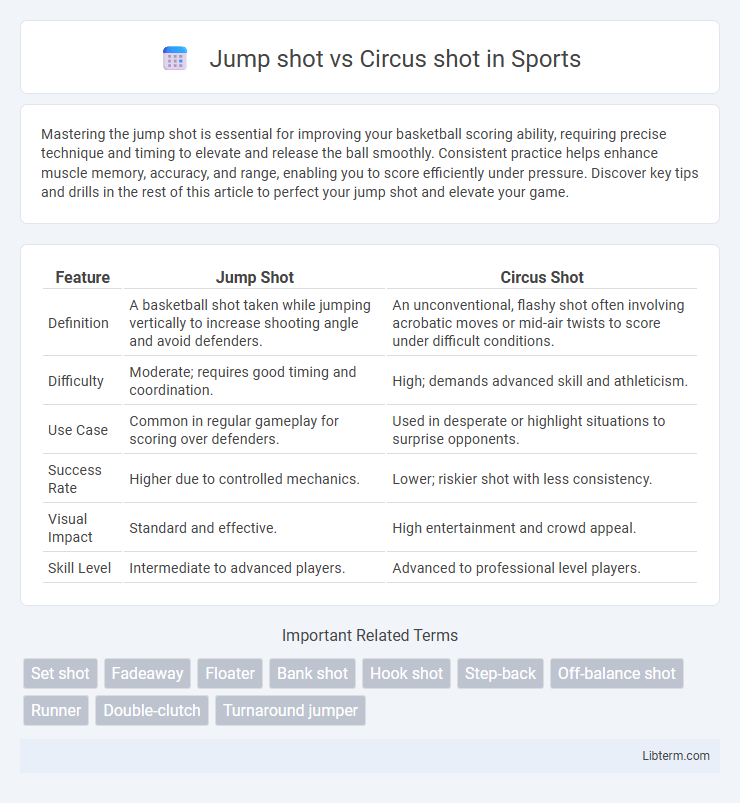 Jump shot vs Circus shot in Sports

Mastering the jump shot is essential for improving your basketball scoring ability, requiring precise technique and timing to elevate and release the ball smoothly. Consistent practice helps enhance muscle memory, accuracy, and range, enabling you to score efficiently under pressure. Discover key tips and drills in the rest of this article to perfect your jump shot and elevate your game.

| Feature | Jump Shot | Circus Shot |
|---|---|---|
| Definition | A basketball shot taken while jumping vertically to increase shooting angle and avoid defenders. | An unconventional, flashy shot often involving acrobatic moves or mid-air twists to score under difficult conditions. |
| Difficulty | Moderate; requires good timing and coordination. | High; demands advanced skill and athleticism. |
| Use Case | Common in regular gameplay for scoring over defenders. | Used in desperate or highlight situations to surprise opponents. |
| Success Rate | Higher due to controlled mechanics. | Lower; riskier shot with less consistency. |
| Visual Impact | Standard and effective. | High entertainment and crowd appeal. |
| Skill Level | Intermediate to advanced players. | Advanced to professional level players. |

Important Related Terms

Set shot
Fadeaway
Floater
Bank shot
Hook shot
Step-back
Off-balance shot
Runner
Double-clutch
Turnaround jumper

Libterm.com