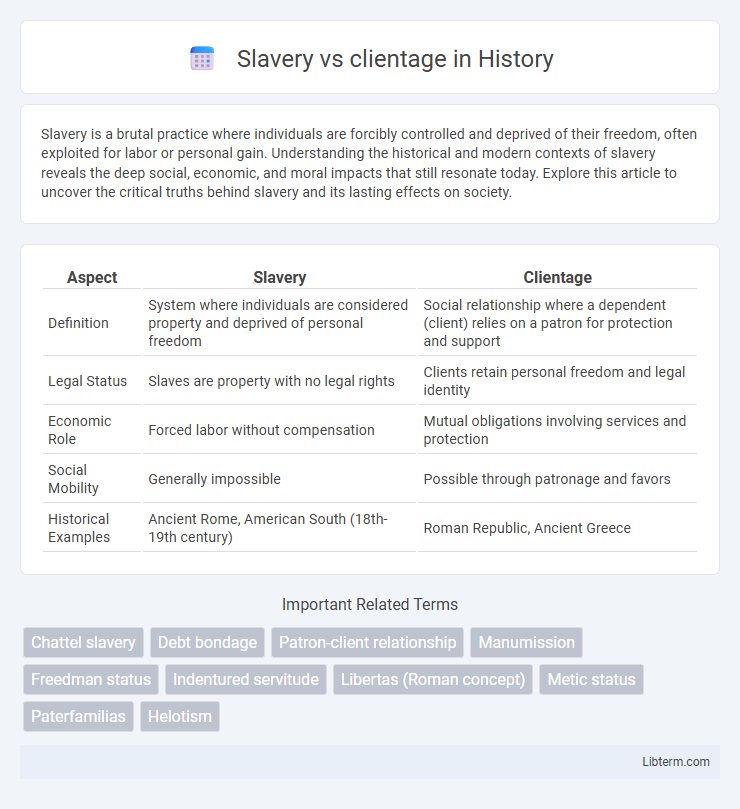 Slavery vs clientage in History

Slavery is a brutal practice where individuals are forcibly controlled and deprived of their freedom, often exploited for labor or personal gain. Understanding the historical and modern contexts of slavery reveals the deep social, economic, and moral impacts that still resonate today. Explore this article to uncover the critical truths behind slavery and its lasting effects on society.

| Aspect | Slavery | Clientage |
|---|---|---|
| Definition | System where individuals are considered property and deprived of personal freedom | Social relationship where a dependent (client) relies on a patron for protection and support |
| Legal Status | Slaves are property with no legal rights | Clients retain personal freedom and legal identity |
| Economic Role | Forced labor without compensation | Mutual obligations involving services and protection |
| Social Mobility | Generally impossible | Possible through patronage and favors |
| Historical Examples | Ancient Rome, American South (18th-19th century) | Roman Republic, Ancient Greece |

Important Related Terms

Chattel slavery
Debt bondage
Patron-client relationship
Manumission
Freedman status
Indentured servitude
Libertas (Roman concept)
Metic status
Paterfamilias
Helotism

Libterm.com