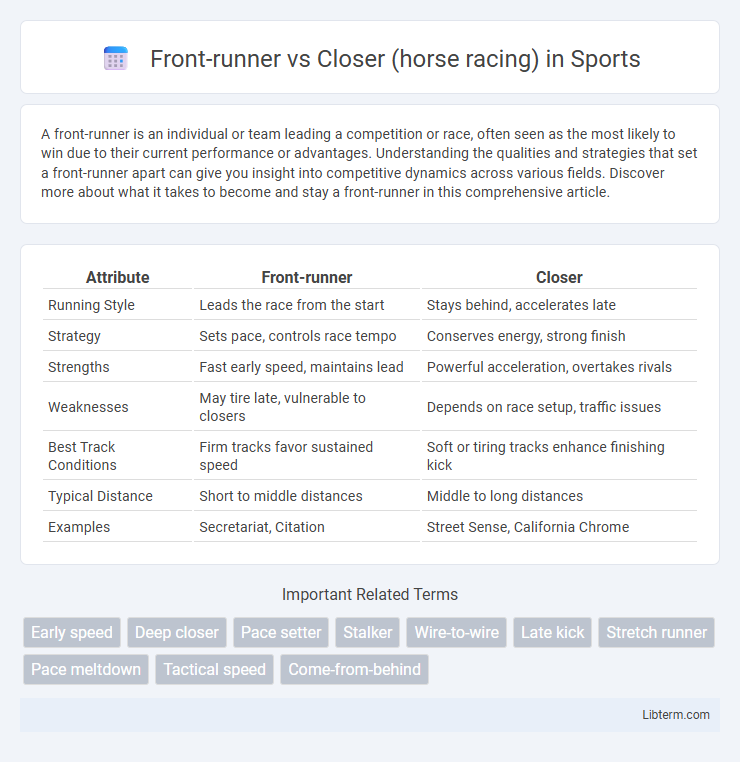 Front-runner vs Closer (horse racing) in Sports

A front-runner is an individual or team leading a competition or race, often seen as the most likely to win due to their current performance or advantages. Understanding the qualities and strategies that set a front-runner apart can give you insight into competitive dynamics across various fields. Discover more about what it takes to become and stay a front-runner in this comprehensive article.

| Attribute | Front-runner | Closer |
|---|---|---|
| Running Style | Leads the race from the start | Stays behind, accelerates late |
| Strategy | Sets pace, controls race tempo | Conserves energy, strong finish |
| Strengths | Fast early speed, maintains lead | Powerful acceleration, overtakes rivals |
| Weaknesses | May tire late, vulnerable to closers | Depends on race setup, traffic issues |
| Best Track Conditions | Firm tracks favor sustained speed | Soft or tiring tracks enhance finishing kick |
| Typical Distance | Short to middle distances | Middle to long distances |
| Examples | Secretariat, Citation | Street Sense, California Chrome |

Important Related Terms

Early speed
Deep closer
Pace setter
Stalker
Wire-to-wire
Late kick
Stretch runner
Pace meltdown
Tactical speed
Come-from-behind

Libterm.com