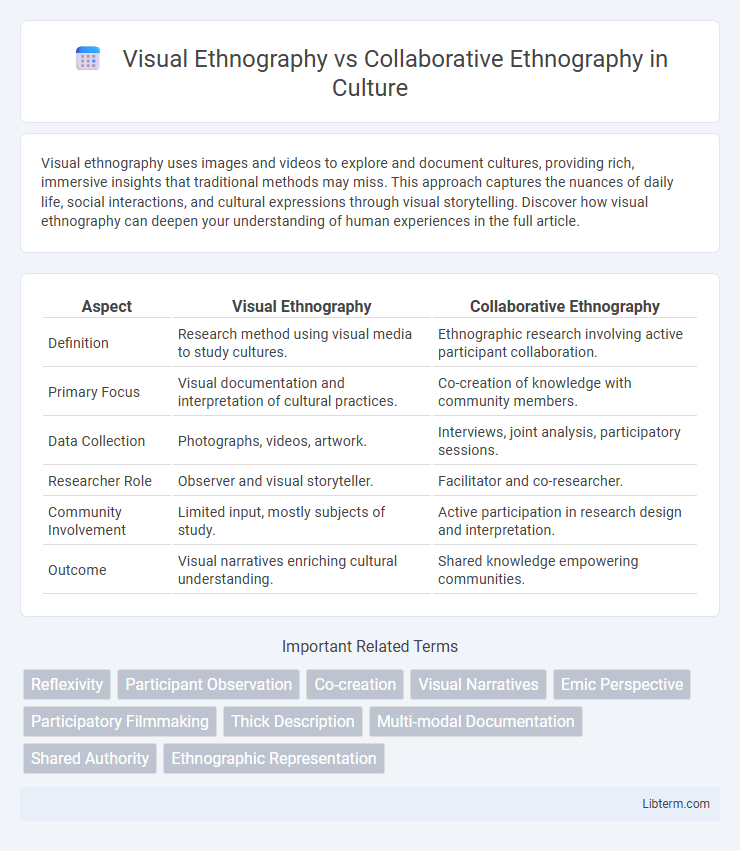 Visual Ethnography vs Collaborative Ethnography in Culture

Visual ethnography uses images and videos to explore and document cultures, providing rich, immersive insights that traditional methods may miss. This approach captures the nuances of daily life, social interactions, and cultural expressions through visual storytelling. Discover how visual ethnography can deepen your understanding of human experiences in the full article.

| Aspect | Visual Ethnography | Collaborative Ethnography |
|---|---|---|
| Definition | Research method using visual media to study cultures. | Ethnographic research involving active participant collaboration. |
| Primary Focus | Visual documentation and interpretation of cultural practices. | Co-creation of knowledge with community members. |
| Data Collection | Photographs, videos, artwork. | Interviews, joint analysis, participatory sessions. |
| Researcher Role | Observer and visual storyteller. | Facilitator and co-researcher. |
| Community Involvement | Limited input, mostly subjects of study. | Active participation in research design and interpretation. |
| Outcome | Visual narratives enriching cultural understanding. | Shared knowledge empowering communities. |

Important Related Terms

Reflexivity
Participant Observation
Co-creation
Visual Narratives
Emic Perspective
Participatory Filmmaking
Thick Description
Multi-modal Documentation
Shared Authority
Ethnographic Representation

Libterm.com