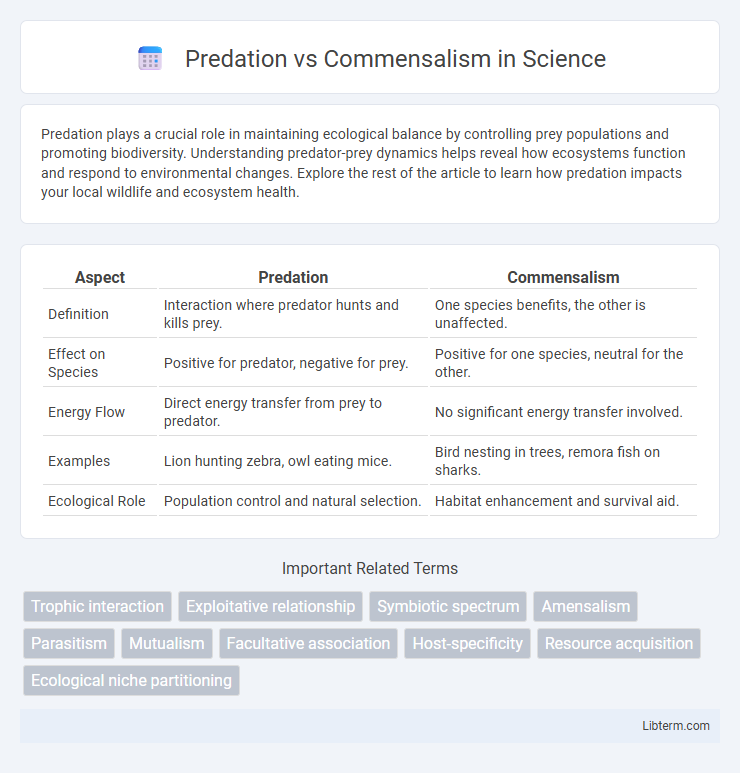 Predation vs Commensalism in Science

Predation plays a crucial role in maintaining ecological balance by controlling prey populations and promoting biodiversity. Understanding predator-prey dynamics helps reveal how ecosystems function and respond to environmental changes. Explore the rest of the article to learn how predation impacts your local wildlife and ecosystem health.

| Aspect | Predation | Commensalism |
|---|---|---|
| Definition | Interaction where predator hunts and kills prey. | One species benefits, the other is unaffected. |
| Effect on Species | Positive for predator, negative for prey. | Positive for one species, neutral for the other. |
| Energy Flow | Direct energy transfer from prey to predator. | No significant energy transfer involved. |
| Examples | Lion hunting zebra, owl eating mice. | Bird nesting in trees, remora fish on sharks. |
| Ecological Role | Population control and natural selection. | Habitat enhancement and survival aid. |

Important Related Terms

Trophic interaction
Exploitative relationship
Symbiotic spectrum
Amensalism
Parasitism
Mutualism
Facultative association
Host-specificity
Resource acquisition
Ecological niche partitioning

Libterm.com