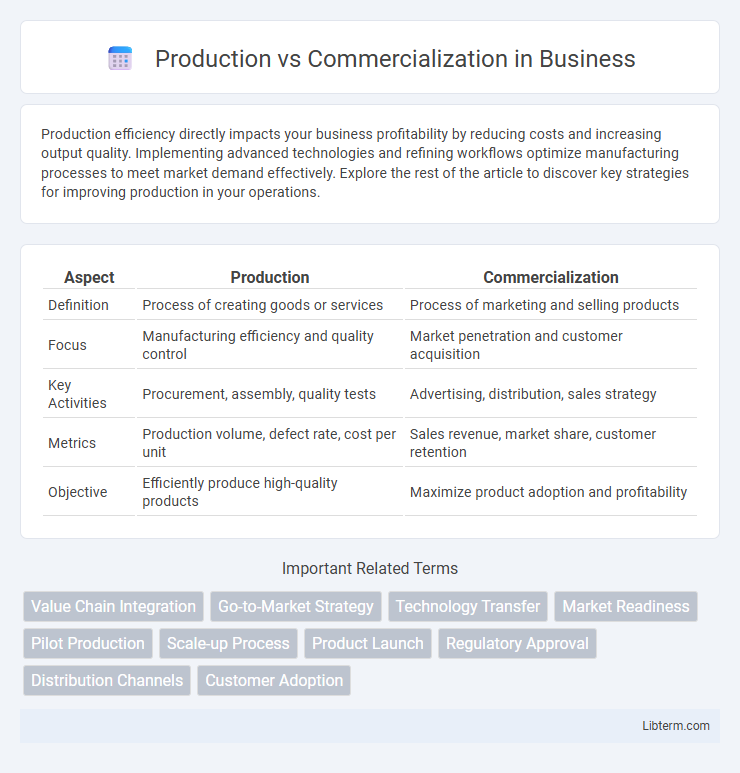 Production vs Commercialization in Business

Production efficiency directly impacts your business profitability by reducing costs and increasing output quality. Implementing advanced technologies and refining workflows optimize manufacturing processes to meet market demand effectively. Explore the rest of the article to discover key strategies for improving production in your operations.

| Aspect | Production | Commercialization |
|---|---|---|
| Definition | Process of creating goods or services | Process of marketing and selling products |
| Focus | Manufacturing efficiency and quality control | Market penetration and customer acquisition |
| Key Activities | Procurement, assembly, quality tests | Advertising, distribution, sales strategy |
| Metrics | Production volume, defect rate, cost per unit | Sales revenue, market share, customer retention |
| Objective | Efficiently produce high-quality products | Maximize product adoption and profitability |

Important Related Terms

Value Chain Integration
Go-to-Market Strategy
Technology Transfer
Market Readiness
Pilot Production
Scale-up Process
Product Launch
Regulatory Approval
Distribution Channels
Customer Adoption

Libterm.com