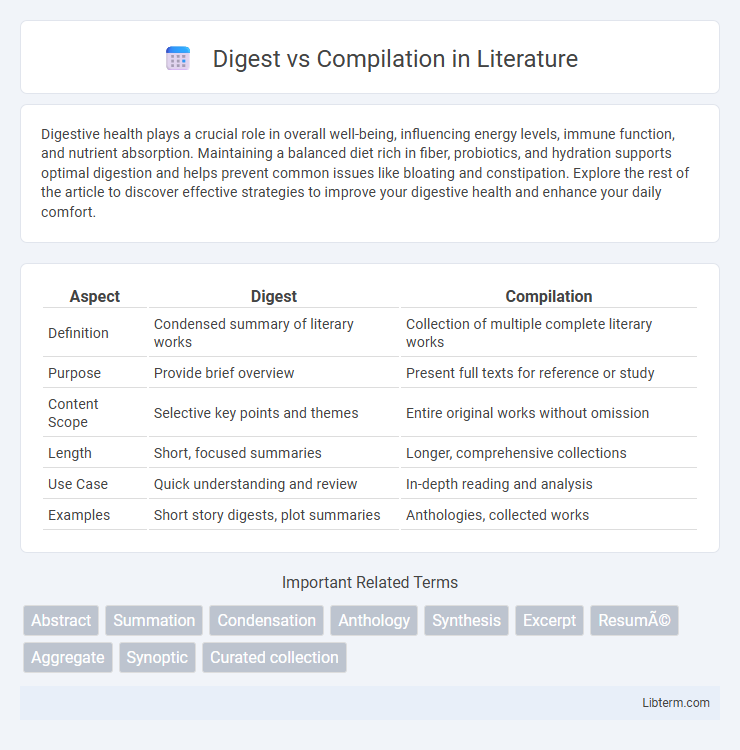 Digest vs Compilation in Literature

Digestive health plays a crucial role in overall well-being, influencing energy levels, immune function, and nutrient absorption. Maintaining a balanced diet rich in fiber, probiotics, and hydration supports optimal digestion and helps prevent common issues like bloating and constipation. Explore the rest of the article to discover effective strategies to improve your digestive health and enhance your daily comfort.

| Aspect | Digest | Compilation |
|---|---|---|
| Definition | Condensed summary of literary works | Collection of multiple complete literary works |
| Purpose | Provide brief overview | Present full texts for reference or study |
| Content Scope | Selective key points and themes | Entire original works without omission |
| Length | Short, focused summaries | Longer, comprehensive collections |
| Use Case | Quick understanding and review | In-depth reading and analysis |
| Examples | Short story digests, plot summaries | Anthologies, collected works |

Important Related Terms

Abstract Summation Condensation Anthology Synthesis Excerpt ResumÃ© Aggregate Synoptic Curated collection

Libterm.com