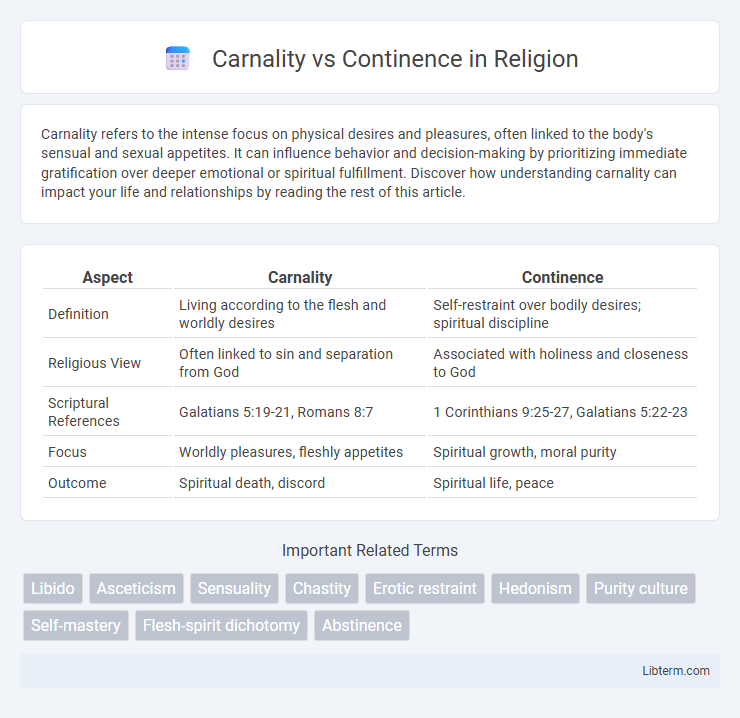 Carnality vs Continence in Religion

Carnality refers to the intense focus on physical desires and pleasures, often linked to the body's sensual and sexual appetites. It can influence behavior and decision-making by prioritizing immediate gratification over deeper emotional or spiritual fulfillment. Discover how understanding carnality can impact your life and relationships by reading the rest of this article.

| Aspect | Carnality | Continence |
|---|---|---|
| Definition | Living according to the flesh and worldly desires | Self-restraint over bodily desires; spiritual discipline |
| Religious View | Often linked to sin and separation from God | Associated with holiness and closeness to God |
| Scriptural References | Galatians 5:19-21, Romans 8:7 | 1 Corinthians 9:25-27, Galatians 5:22-23 |
| Focus | Worldly pleasures, fleshly appetites | Spiritual growth, moral purity |
| Outcome | Spiritual death, discord | Spiritual life, peace |

Important Related Terms

Libido
Asceticism
Sensuality
Chastity
Erotic restraint
Hedonism
Purity culture
Self-mastery
Flesh-spirit dichotomy
Abstinence

Libterm.com