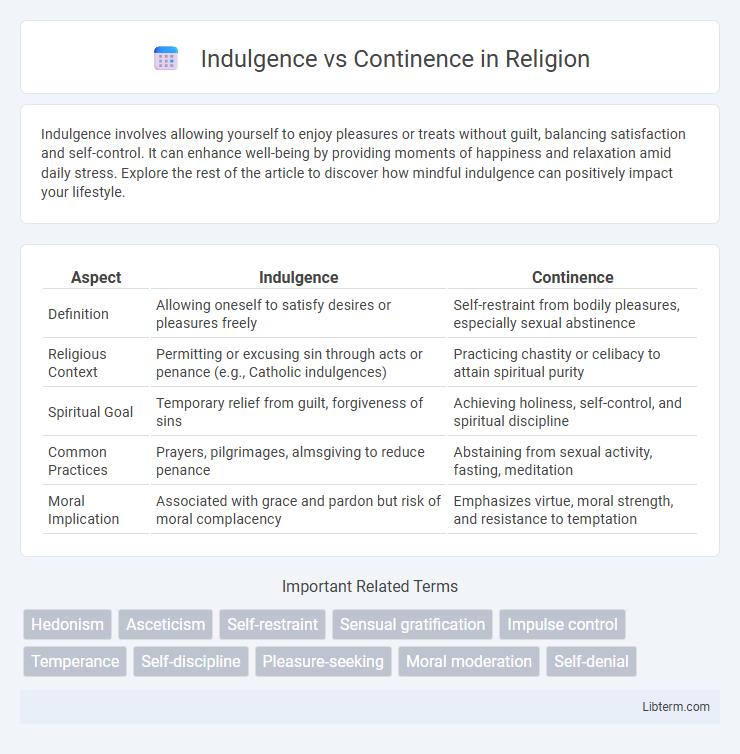 Indulgence vs Continence in Religion

Indulgence involves allowing yourself to enjoy pleasures or treats without guilt, balancing satisfaction and self-control. It can enhance well-being by providing moments of happiness and relaxation amid daily stress. Explore the rest of the article to discover how mindful indulgence can positively impact your lifestyle.

| Aspect | Indulgence | Continence |
|---|---|---|
| Definition | Allowing oneself to satisfy desires or pleasures freely | Self-restraint from bodily pleasures, especially sexual abstinence |
| Religious Context | Permitting or excusing sin through acts or penance (e.g., Catholic indulgences) | Practicing chastity or celibacy to attain spiritual purity |
| Spiritual Goal | Temporary relief from guilt, forgiveness of sins | Achieving holiness, self-control, and spiritual discipline |
| Common Practices | Prayers, pilgrimages, almsgiving to reduce penance | Abstaining from sexual activity, fasting, meditation |
| Moral Implication | Associated with grace and pardon but risk of moral complacency | Emphasizes virtue, moral strength, and resistance to temptation |

Important Related Terms

Hedonism Asceticism Self-restraint Sensual gratification Impulse control Temperance Self-discipline Pleasure-seeking Moral moderation Self-denial

Libterm.com