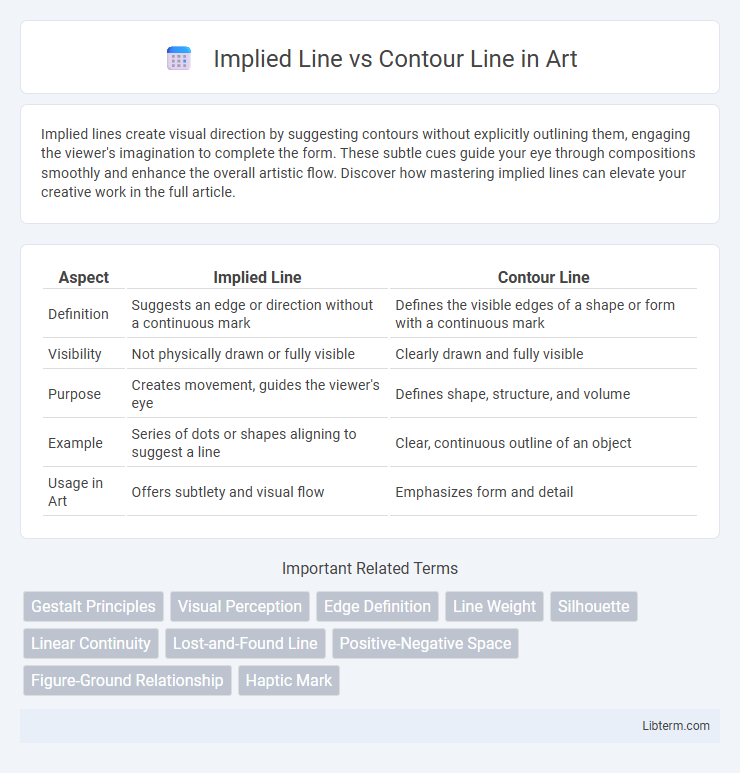 Implied Line vs Contour Line in Art

Implied lines create visual direction by suggesting contours without explicitly outlining them, engaging the viewer's imagination to complete the form. These subtle cues guide your eye through compositions smoothly and enhance the overall artistic flow. Discover how mastering implied lines can elevate your creative work in the full article.

| Aspect | Implied Line | Contour Line |
|---|---|---|
| Definition | Suggests an edge or direction without a continuous mark | Defines the visible edges of a shape or form with a continuous mark |
| Visibility | Not physically drawn or fully visible | Clearly drawn and fully visible |
| Purpose | Creates movement, guides the viewer's eye | Defines shape, structure, and volume |
| Example | Series of dots or shapes aligning to suggest a line | Clear, continuous outline of an object |
| Usage in Art | Offers subtlety and visual flow | Emphasizes form and detail |

Important Related Terms

Gestalt Principles
Visual Perception
Edge Definition
Line Weight
Silhouette
Linear Continuity
Lost-and-Found Line
Positive-Negative Space
Figure-Ground Relationship
Haptic Mark

Libterm.com