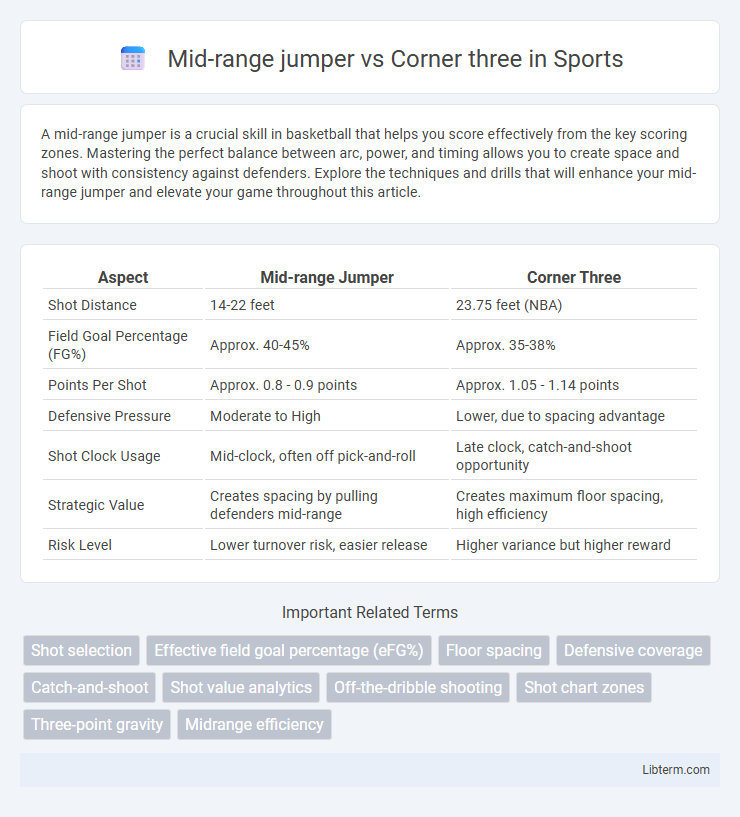 Mid-range jumper vs Corner three in Sports

A mid-range jumper is a crucial skill in basketball that helps you score effectively from the key scoring zones. Mastering the perfect balance between arc, power, and timing allows you to create space and shoot with consistency against defenders. Explore the techniques and drills that will enhance your mid-range jumper and elevate your game throughout this article.

| Aspect | Mid-range Jumper | Corner Three |
|---|---|---|
| Shot Distance | 14-22 feet | 23.75 feet (NBA) |
| Field Goal Percentage (FG%) | Approx. 40-45% | Approx. 35-38% |
| Points Per Shot | Approx. 0.8 - 0.9 points | Approx. 1.05 - 1.14 points |
| Defensive Pressure | Moderate to High | Lower, due to spacing advantage |
| Shot Clock Usage | Mid-clock, often off pick-and-roll | Late clock, catch-and-shoot opportunity |
| Strategic Value | Creates spacing by pulling defenders mid-range | Creates maximum floor spacing, high efficiency |
| Risk Level | Lower turnover risk, easier release | Higher variance but higher reward |

Important Related Terms

Shot selection
Effective field goal percentage (eFG%)
Floor spacing
Defensive coverage
Catch-and-shoot
Shot value analytics
Off-the-dribble shooting
Shot chart zones
Three-point gravity
Midrange efficiency

Libterm.com