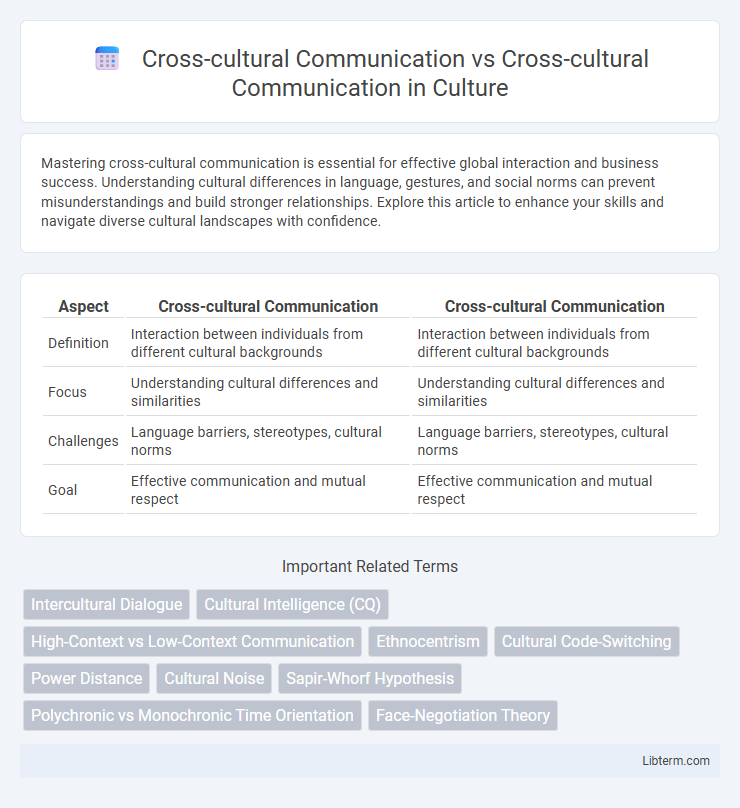 Cross-cultural Communication vs Cross-cultural Communication in Culture

Mastering cross-cultural communication is essential for effective global interaction and business success. Understanding cultural differences in language, gestures, and social norms can prevent misunderstandings and build stronger relationships. Explore this article to enhance your skills and navigate diverse cultural landscapes with confidence.

| Aspect | Cross-cultural Communication | Cross-cultural Communication |
|---|---|---|
| Definition | Interaction between individuals from different cultural backgrounds | Interaction between individuals from different cultural backgrounds |
| Focus | Understanding cultural differences and similarities | Understanding cultural differences and similarities |
| Challenges | Language barriers, stereotypes, cultural norms | Language barriers, stereotypes, cultural norms |
| Goal | Effective communication and mutual respect | Effective communication and mutual respect |

Important Related Terms

Intercultural Dialogue
Cultural Intelligence (CQ)
High-Context vs Low-Context Communication
Ethnocentrism
Cultural Code-Switching
Power Distance
Cultural Noise
Sapir-Whorf Hypothesis
Polychronic vs Monochronic Time Orientation
Face-Negotiation Theory

Libterm.com