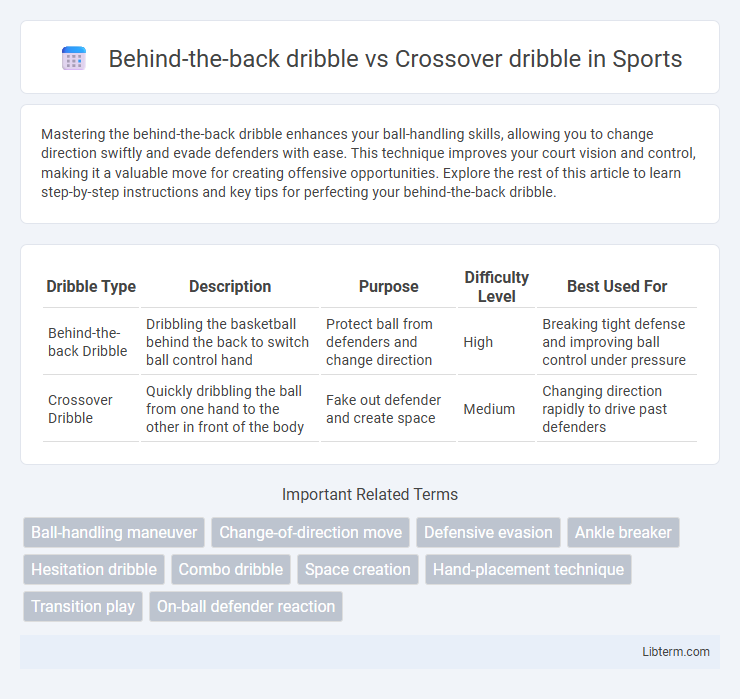 Behind-the-back dribble vs Crossover dribble in Sports

Mastering the behind-the-back dribble enhances your ball-handling skills, allowing you to change direction swiftly and evade defenders with ease. This technique improves your court vision and control, making it a valuable move for creating offensive opportunities. Explore the rest of this article to learn step-by-step instructions and key tips for perfecting your behind-the-back dribble.

| Dribble Type | Description | Purpose | Difficulty Level | Best Used For |
|---|---|---|---|---|
| Behind-the-back Dribble | Dribbling the basketball behind the back to switch ball control hand | Protect ball from defenders and change direction | High | Breaking tight defense and improving ball control under pressure |
| Crossover Dribble | Quickly dribbling the ball from one hand to the other in front of the body | Fake out defender and create space | Medium | Changing direction rapidly to drive past defenders |

Important Related Terms

Ball-handling maneuver
Change-of-direction move
Defensive evasion
Ankle breaker
Hesitation dribble
Combo dribble
Space creation
Hand-placement technique
Transition play
On-ball defender reaction

Libterm.com