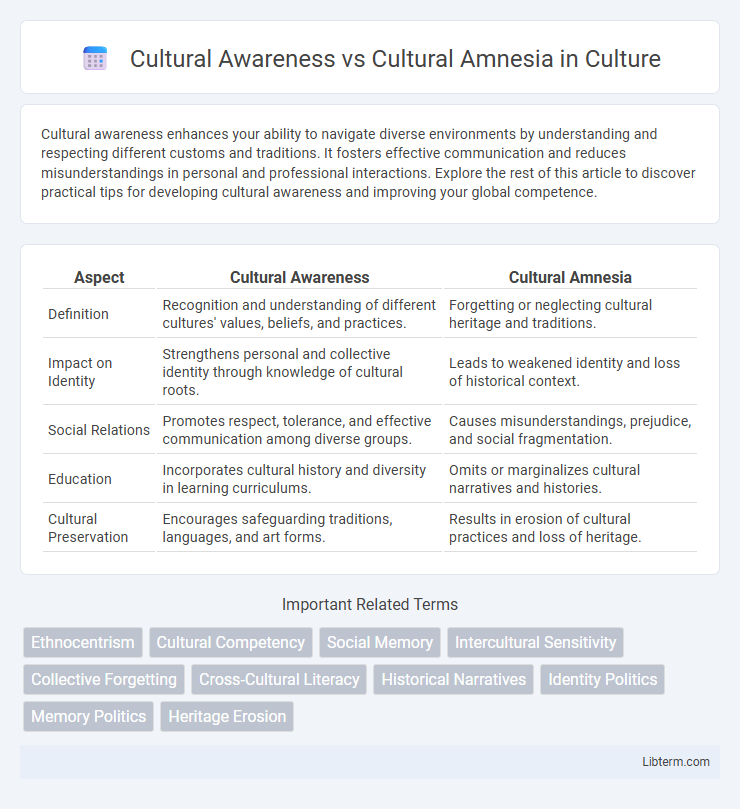 Cultural Awareness vs Cultural Amnesia in Culture

Cultural awareness enhances your ability to navigate diverse environments by understanding and respecting different customs and traditions. It fosters effective communication and reduces misunderstandings in personal and professional interactions. Explore the rest of this article to discover practical tips for developing cultural awareness and improving your global competence.

| Aspect | Cultural Awareness | Cultural Amnesia |
|---|---|---|
| Definition | Recognition and understanding of different cultures' values, beliefs, and practices. | Forgetting or neglecting cultural heritage and traditions. |
| Impact on Identity | Strengthens personal and collective identity through knowledge of cultural roots. | Leads to weakened identity and loss of historical context. |
| Social Relations | Promotes respect, tolerance, and effective communication among diverse groups. | Causes misunderstandings, prejudice, and social fragmentation. |
| Education | Incorporates cultural history and diversity in learning curriculums. | Omits or marginalizes cultural narratives and histories. |
| Cultural Preservation | Encourages safeguarding traditions, languages, and art forms. | Results in erosion of cultural practices and loss of heritage. |

Important Related Terms

Ethnocentrism
Cultural Competency
Social Memory
Intercultural Sensitivity
Collective Forgetting
Cross-Cultural Literacy
Historical Narratives
Identity Politics
Memory Politics
Heritage Erosion

Libterm.com