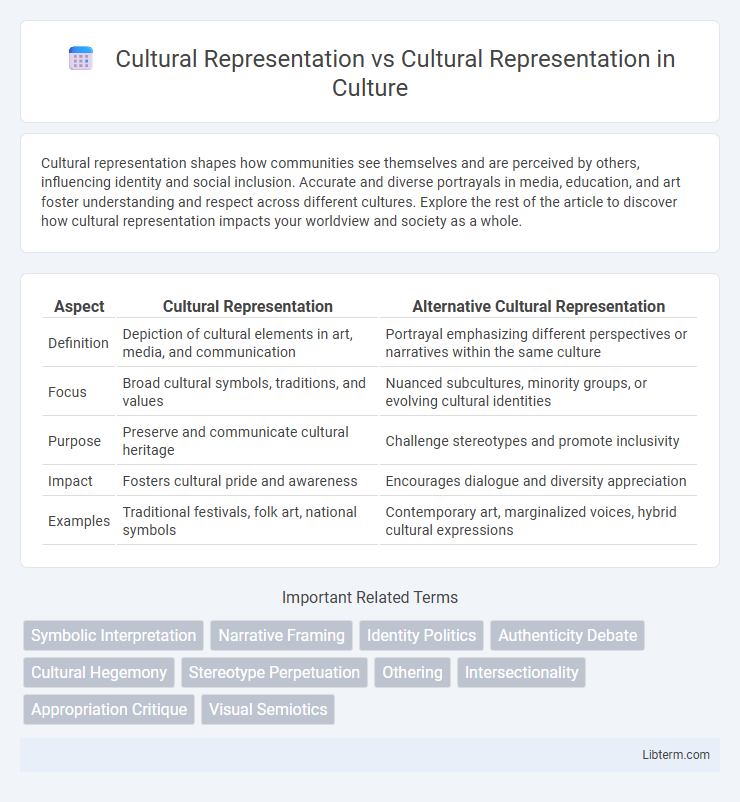 Cultural Representation vs Cultural Representation in Culture

Cultural representation shapes how communities see themselves and are perceived by others, influencing identity and social inclusion. Accurate and diverse portrayals in media, education, and art foster understanding and respect across different cultures. Explore the rest of the article to discover how cultural representation impacts your worldview and society as a whole.

| Aspect | Cultural Representation | Alternative Cultural Representation |
|---|---|---|
| Definition | Depiction of cultural elements in art, media, and communication | Portrayal emphasizing different perspectives or narratives within the same culture |
| Focus | Broad cultural symbols, traditions, and values | Nuanced subcultures, minority groups, or evolving cultural identities |
| Purpose | Preserve and communicate cultural heritage | Challenge stereotypes and promote inclusivity |
| Impact | Fosters cultural pride and awareness | Encourages dialogue and diversity appreciation |
| Examples | Traditional festivals, folk art, national symbols | Contemporary art, marginalized voices, hybrid cultural expressions |

Important Related Terms

Symbolic Interpretation
Narrative Framing
Identity Politics
Authenticity Debate
Cultural Hegemony
Stereotype Perpetuation
Othering
Intersectionality
Appropriation Critique
Visual Semiotics

Libterm.com