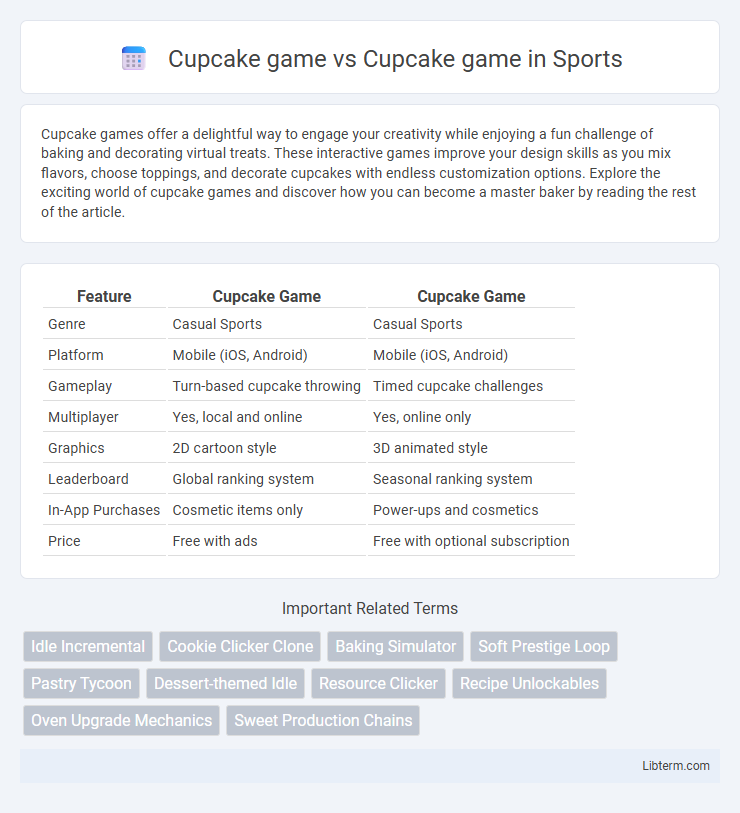 Cupcake game vs Cupcake game in Sports

Cupcake games offer a delightful way to engage your creativity while enjoying a fun challenge of baking and decorating virtual treats. These interactive games improve your design skills as you mix flavors, choose toppings, and decorate cupcakes with endless customization options. Explore the exciting world of cupcake games and discover how you can become a master baker by reading the rest of the article.

| Feature | Cupcake Game | Cupcake Game |
|---|---|---|
| Genre | Casual Sports | Casual Sports |
| Platform | Mobile (iOS, Android) | Mobile (iOS, Android) |
| Gameplay | Turn-based cupcake throwing | Timed cupcake challenges |
| Multiplayer | Yes, local and online | Yes, online only |
| Graphics | 2D cartoon style | 3D animated style |
| Leaderboard | Global ranking system | Seasonal ranking system |
| In-App Purchases | Cosmetic items only | Power-ups and cosmetics |
| Price | Free with ads | Free with optional subscription |

Important Related Terms

Idle Incremental
Cookie Clicker Clone
Baking Simulator
Soft Prestige Loop
Pastry Tycoon
Dessert-themed Idle
Resource Clicker
Recipe Unlockables
Oven Upgrade Mechanics
Sweet Production Chains

Libterm.com