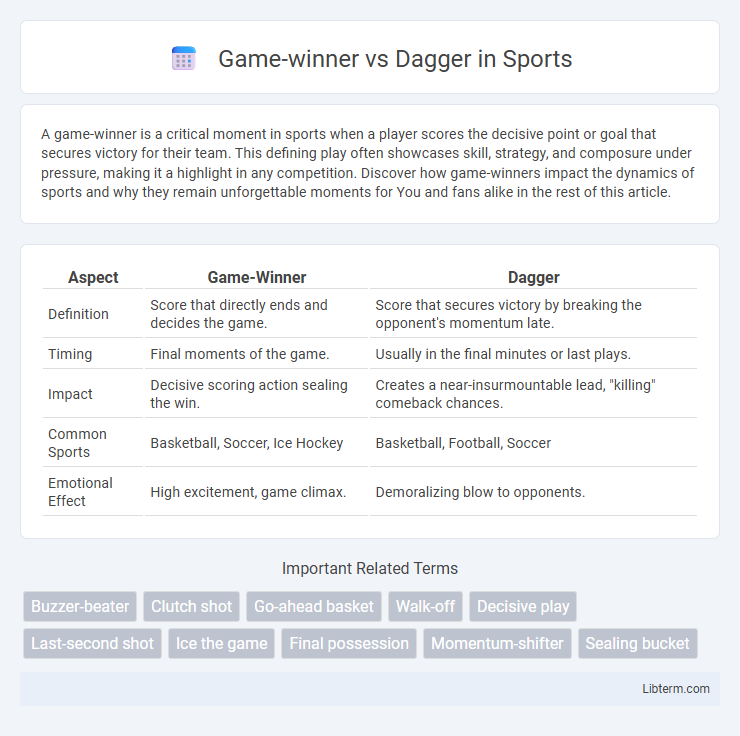 Game-winner vs Dagger in Sports

A game-winner is a critical moment in sports when a player scores the decisive point or goal that secures victory for their team. This defining play often showcases skill, strategy, and composure under pressure, making it a highlight in any competition. Discover how game-winners impact the dynamics of sports and why they remain unforgettable moments for You and fans alike in the rest of this article.

| Aspect | Game-Winner | Dagger |
|---|---|---|
| Definition | Score that directly ends and decides the game. | Score that secures victory by breaking the opponent's momentum late. |
| Timing | Final moments of the game. | Usually in the final minutes or last plays. |
| Impact | Decisive scoring action sealing the win. | Creates a near-insurmountable lead, "killing" comeback chances. |
| Common Sports | Basketball, Soccer, Ice Hockey | Basketball, Football, Soccer |
| Emotional Effect | High excitement, game climax. | Demoralizing blow to opponents. |

Important Related Terms

Buzzer-beater
Clutch shot
Go-ahead basket
Walk-off
Decisive play
Last-second shot
Ice the game
Final possession
Momentum-shifter
Sealing bucket

Libterm.com