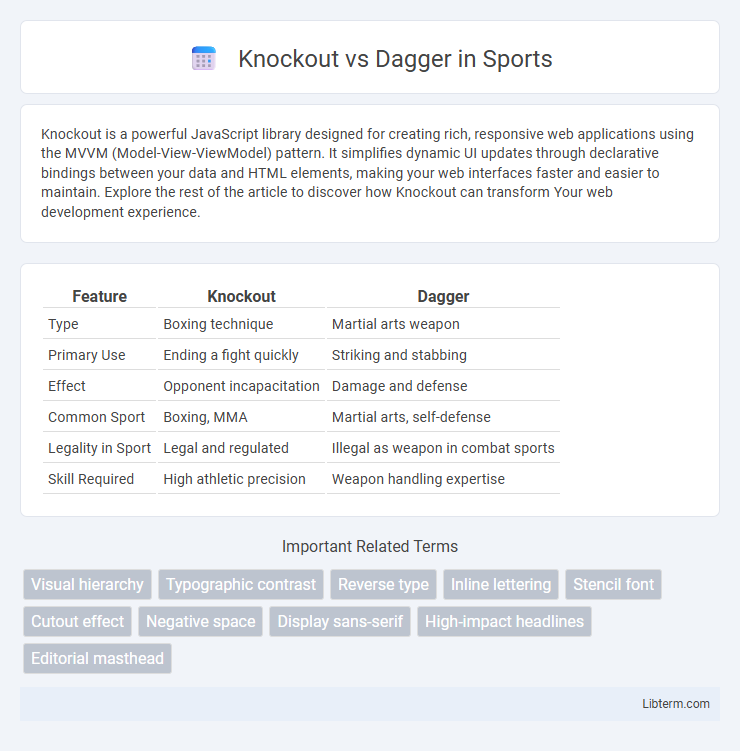 Knockout vs Dagger in Sports

Knockout is a powerful JavaScript library designed for creating rich, responsive web applications using the MVVM (Model-View-ViewModel) pattern. It simplifies dynamic UI updates through declarative bindings between your data and HTML elements, making your web interfaces faster and easier to maintain. Explore the rest of the article to discover how Knockout can transform Your web development experience.

| Feature | Knockout | Dagger |
|---|---|---|
| Type | Boxing technique | Martial arts weapon |
| Primary Use | Ending a fight quickly | Striking and stabbing |
| Effect | Opponent incapacitation | Damage and defense |
| Common Sport | Boxing, MMA | Martial arts, self-defense |
| Legality in Sport | Legal and regulated | Illegal as weapon in combat sports |
| Skill Required | High athletic precision | Weapon handling expertise |

Important Related Terms

Visual hierarchy
Typographic contrast
Reverse type
Inline lettering
Stencil font
Cutout effect
Negative space
Display sans-serif
High-impact headlines
Editorial masthead

Libterm.com