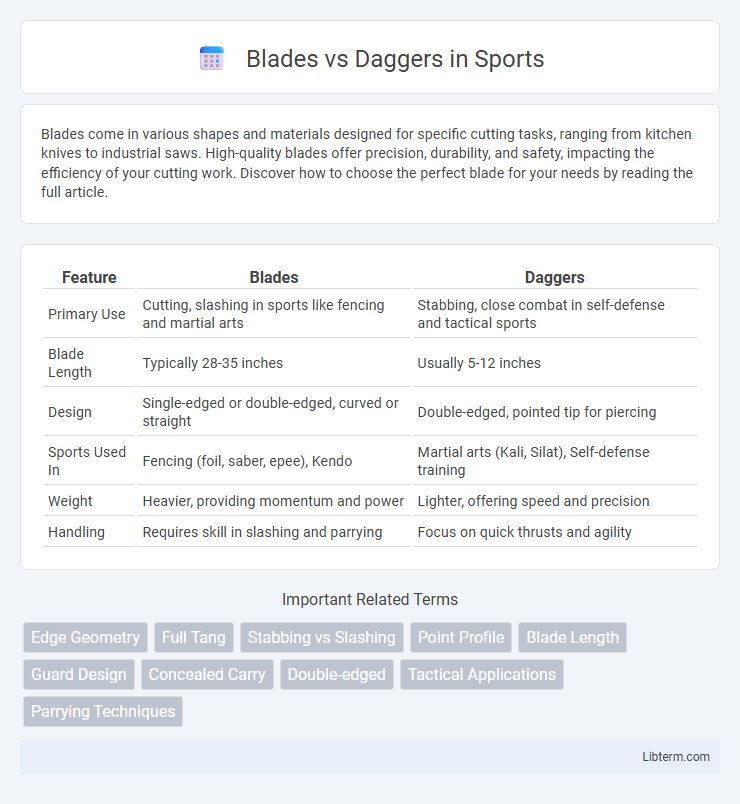 Blades vs Daggers in Sports

Blades come in various shapes and materials designed for specific cutting tasks, ranging from kitchen knives to industrial saws. High-quality blades offer precision, durability, and safety, impacting the efficiency of your cutting work. Discover how to choose the perfect blade for your needs by reading the full article.

| Feature | Blades | Daggers |
|---|---|---|
| Primary Use | Cutting, slashing in sports like fencing and martial arts | Stabbing, close combat in self-defense and tactical sports |
| Blade Length | Typically 28-35 inches | Usually 5-12 inches |
| Design | Single-edged or double-edged, curved or straight | Double-edged, pointed tip for piercing |
| Sports Used In | Fencing (foil, saber, epee), Kendo | Martial arts (Kali, Silat), Self-defense training |
| Weight | Heavier, providing momentum and power | Lighter, offering speed and precision |
| Handling | Requires skill in slashing and parrying | Focus on quick thrusts and agility |

Important Related Terms

Edge Geometry
Full Tang
Stabbing vs Slashing
Point Profile
Blade Length
Guard Design
Concealed Carry
Double-edged
Tactical Applications
Parrying Techniques

Libterm.com