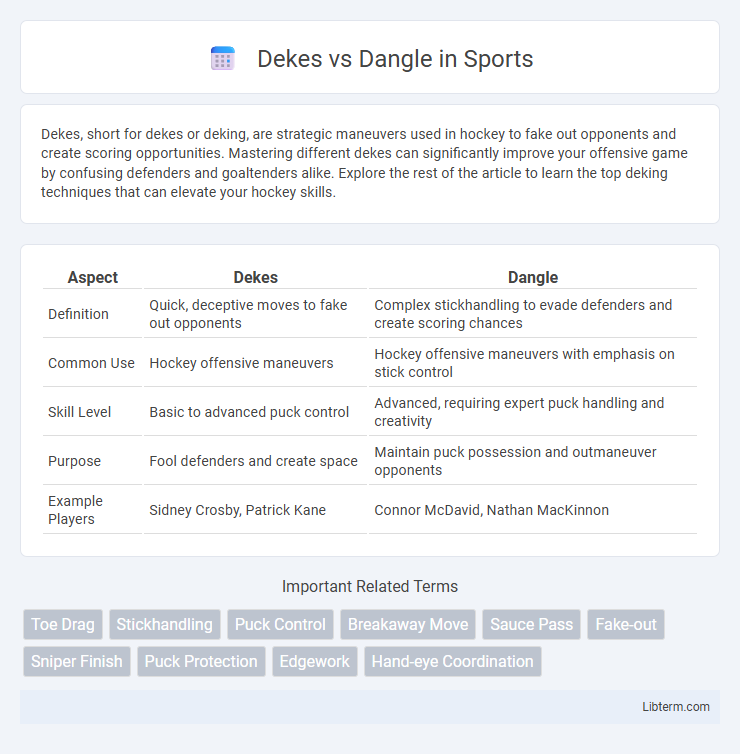 Dekes vs Dangle in Sports

Dekes, short for dekes or deking, are strategic maneuvers used in hockey to fake out opponents and create scoring opportunities. Mastering different dekes can significantly improve your offensive game by confusing defenders and goaltenders alike. Explore the rest of the article to learn the top deking techniques that can elevate your hockey skills.

| Aspect | Dekes | Dangle |
|---|---|---|
| Definition | Quick, deceptive moves to fake out opponents | Complex stickhandling to evade defenders and create scoring chances |
| Common Use | Hockey offensive maneuvers | Hockey offensive maneuvers with emphasis on stick control |
| Skill Level | Basic to advanced puck control | Advanced, requiring expert puck handling and creativity |
| Purpose | Fool defenders and create space | Maintain puck possession and outmaneuver opponents |
| Example Players | Sidney Crosby, Patrick Kane | Connor McDavid, Nathan MacKinnon |

Important Related Terms

Toe Drag
Stickhandling
Puck Control
Breakaway Move
Sauce Pass
Fake-out
Sniper Finish
Puck Protection
Edgework
Hand-eye Coordination

Libterm.com