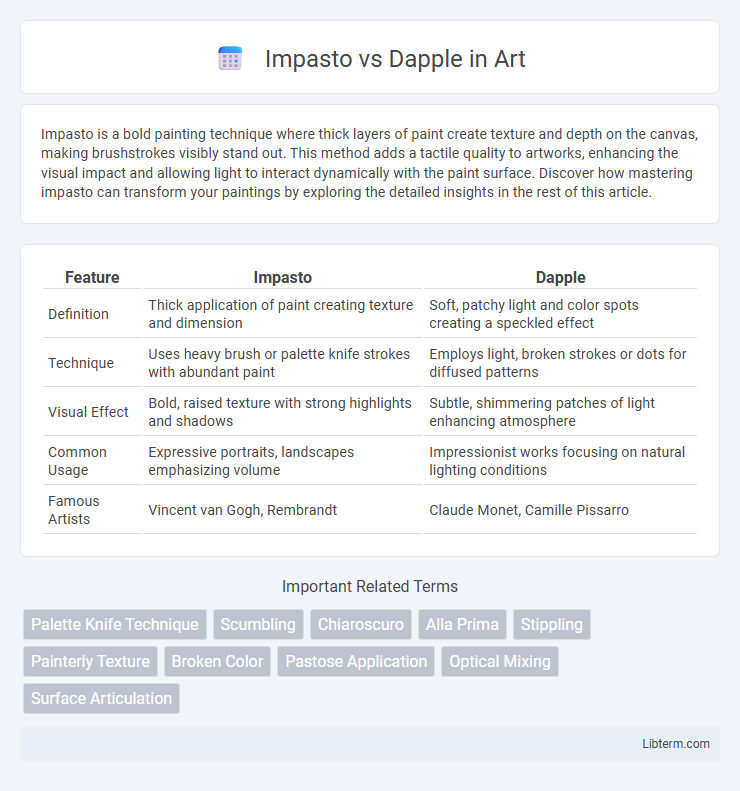 Impasto vs Dapple in Art

Impasto is a bold painting technique where thick layers of paint create texture and depth on the canvas, making brushstrokes visibly stand out. This method adds a tactile quality to artworks, enhancing the visual impact and allowing light to interact dynamically with the paint surface. Discover how mastering impasto can transform your paintings by exploring the detailed insights in the rest of this article.

| Feature | Impasto | Dapple |
|---|---|---|
| Definition | Thick application of paint creating texture and dimension | Soft, patchy light and color spots creating a speckled effect |
| Technique | Uses heavy brush or palette knife strokes with abundant paint | Employs light, broken strokes or dots for diffused patterns |
| Visual Effect | Bold, raised texture with strong highlights and shadows | Subtle, shimmering patches of light enhancing atmosphere |
| Common Usage | Expressive portraits, landscapes emphasizing volume | Impressionist works focusing on natural lighting conditions |
| Famous Artists | Vincent van Gogh, Rembrandt | Claude Monet, Camille Pissarro |

Important Related Terms

Palette Knife Technique
Scumbling
Chiaroscuro
Alla Prima
Stippling
Painterly Texture
Broken Color
Pastose Application
Optical Mixing
Surface Articulation

Libterm.com