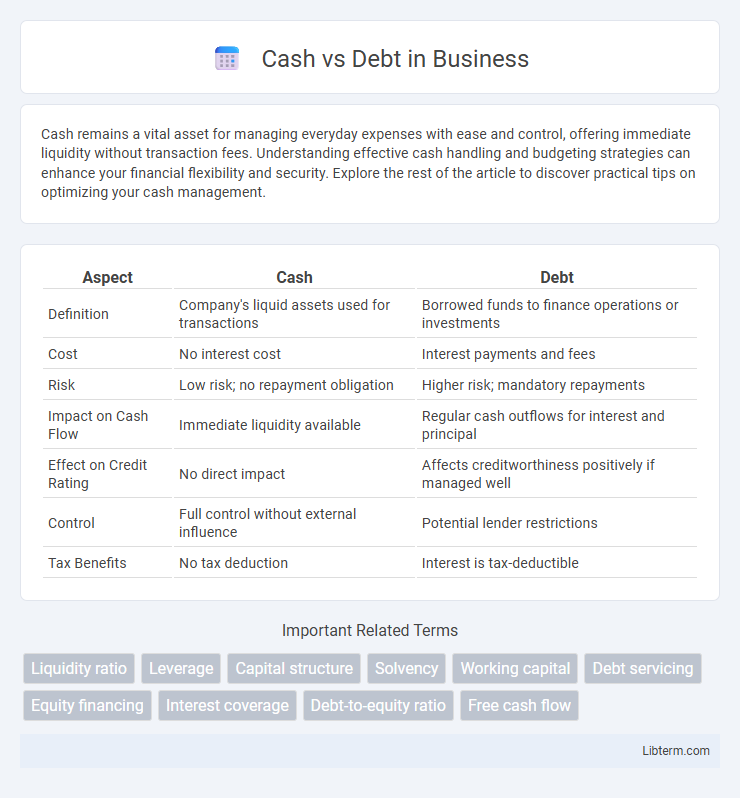 Cash vs Debt in Business

Cash remains a vital asset for managing everyday expenses with ease and control, offering immediate liquidity without transaction fees. Understanding effective cash handling and budgeting strategies can enhance your financial flexibility and security. Explore the rest of the article to discover practical tips on optimizing your cash management.

| Aspect | Cash | Debt |
|---|---|---|
| Definition | Company's liquid assets used for transactions | Borrowed funds to finance operations or investments |
| Cost | No interest cost | Interest payments and fees |
| Risk | Low risk; no repayment obligation | Higher risk; mandatory repayments |
| Impact on Cash Flow | Immediate liquidity available | Regular cash outflows for interest and principal |
| Effect on Credit Rating | No direct impact | Affects creditworthiness positively if managed well |
| Control | Full control without external influence | Potential lender restrictions |
| Tax Benefits | No tax deduction | Interest is tax-deductible |

Important Related Terms

Liquidity ratio
Leverage
Capital structure
Solvency
Working capital
Debt servicing
Equity financing
Interest coverage
Debt-to-equity ratio
Free cash flow

Libterm.com