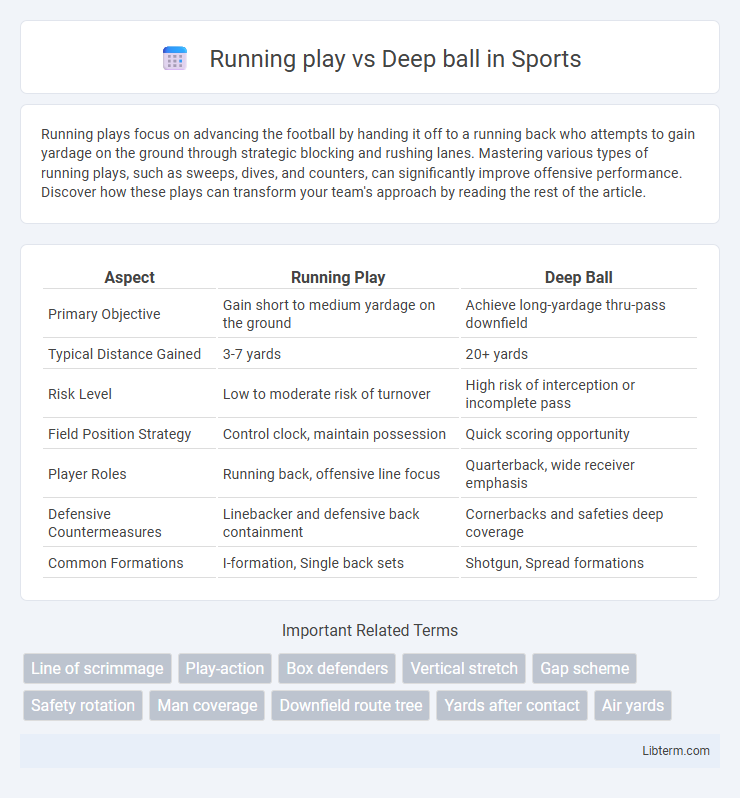 Running play vs Deep ball in Sports

Running plays focus on advancing the football by handing it off to a running back who attempts to gain yardage on the ground through strategic blocking and rushing lanes. Mastering various types of running plays, such as sweeps, dives, and counters, can significantly improve offensive performance. Discover how these plays can transform your team's approach by reading the rest of the article.

| Aspect | Running Play | Deep Ball |
|---|---|---|
| Primary Objective | Gain short to medium yardage on the ground | Achieve long-yardage thru-pass downfield |
| Typical Distance Gained | 3-7 yards | 20+ yards |
| Risk Level | Low to moderate risk of turnover | High risk of interception or incomplete pass |
| Field Position Strategy | Control clock, maintain possession | Quick scoring opportunity |
| Player Roles | Running back, offensive line focus | Quarterback, wide receiver emphasis |
| Defensive Countermeasures | Linebacker and defensive back containment | Cornerbacks and safeties deep coverage |
| Common Formations | I-formation, Single back sets | Shotgun, Spread formations |

Important Related Terms

Line of scrimmage
Play-action
Box defenders
Vertical stretch
Gap scheme
Safety rotation
Man coverage
Downfield route tree
Yards after contact
Air yards

Libterm.com