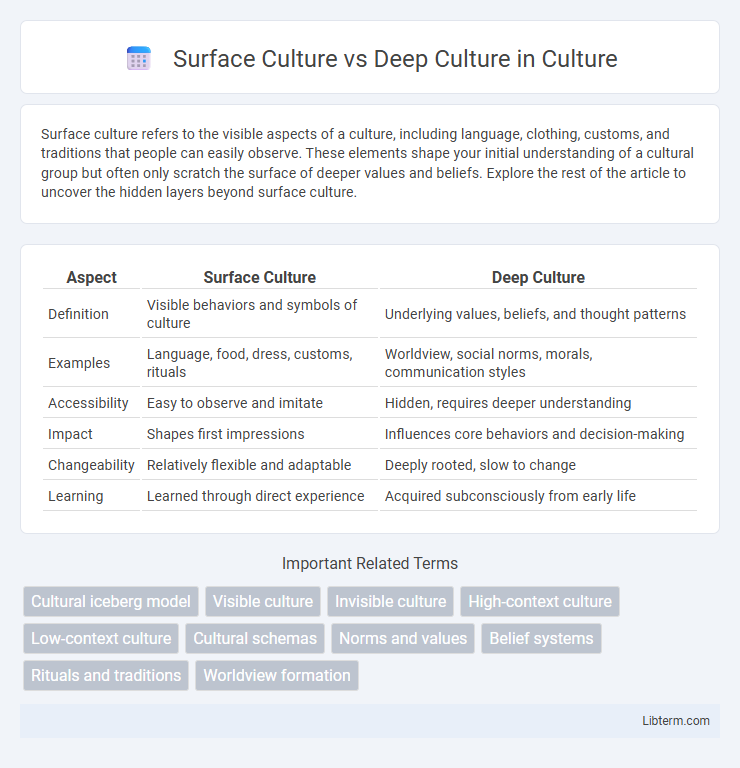 Surface Culture vs Deep Culture in Culture

Surface culture refers to the visible aspects of a culture, including language, clothing, customs, and traditions that people can easily observe. These elements shape your initial understanding of a cultural group but often only scratch the surface of deeper values and beliefs. Explore the rest of the article to uncover the hidden layers beyond surface culture.

| Aspect | Surface Culture | Deep Culture |
|---|---|---|
| Definition | Visible behaviors and symbols of culture | Underlying values, beliefs, and thought patterns |
| Examples | Language, food, dress, customs, rituals | Worldview, social norms, morals, communication styles |
| Accessibility | Easy to observe and imitate | Hidden, requires deeper understanding |
| Impact | Shapes first impressions | Influences core behaviors and decision-making |
| Changeability | Relatively flexible and adaptable | Deeply rooted, slow to change |
| Learning | Learned through direct experience | Acquired subconsciously from early life |

Important Related Terms

Cultural iceberg model
Visible culture
Invisible culture
High-context culture
Low-context culture
Cultural schemas
Norms and values
Belief systems
Rituals and traditions
Worldview formation

Libterm.com